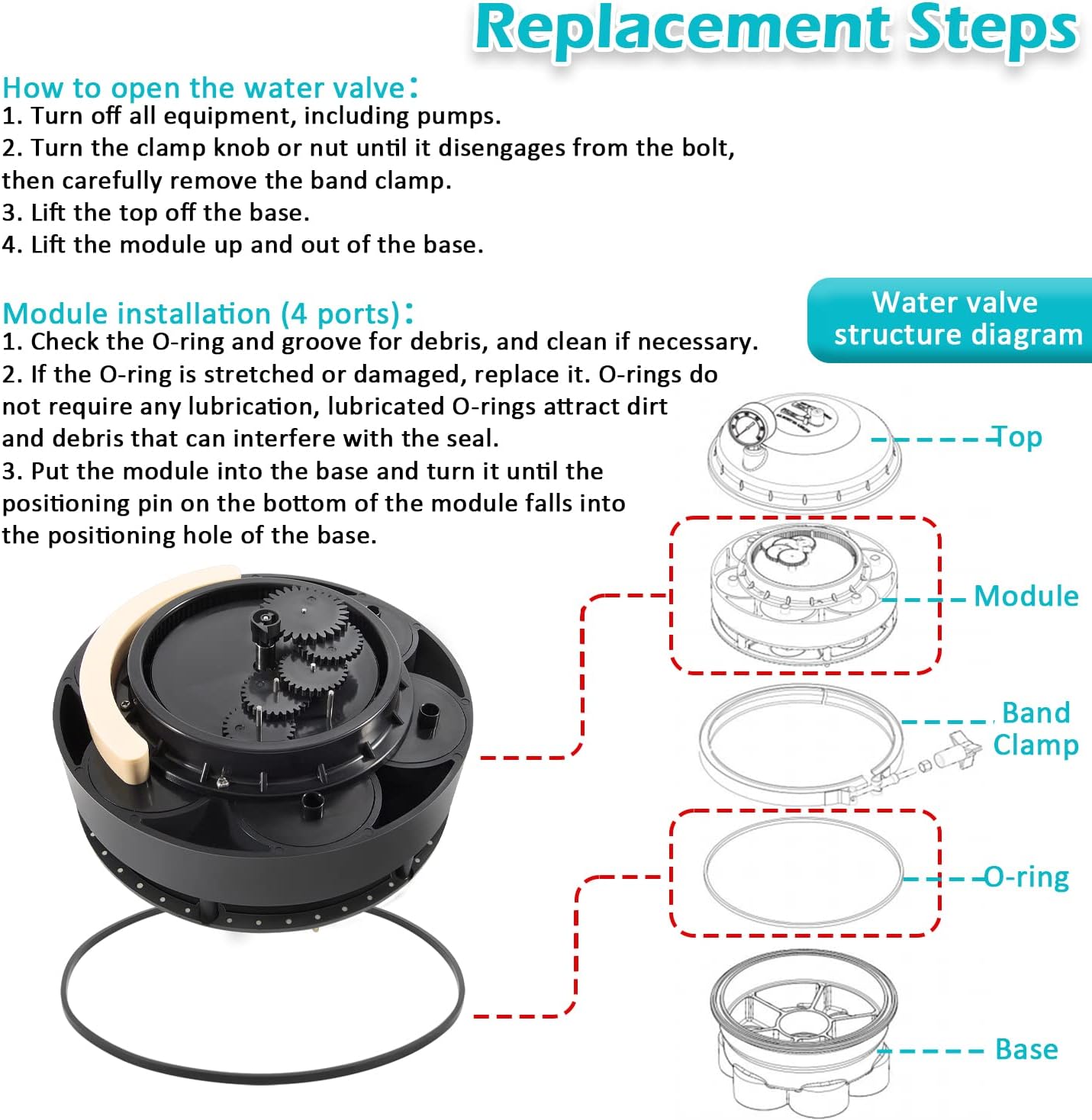 Replacement Steps

How to open the water valve:
1. Turn off all equipment, including pumps.
2. Turn the clamp knob or nut until it disengages from the bolt, then carefully remove the band clamp.
3. Lift the top off the base.
4. Lift the module up and out of the base.

Module installation (4 ports):
1. Check the O-ring and groove for debris, and clean if necessary.
2. If the O-ring is stretched or damaged, replace it. O-rings do not require any lubrication, lubricated O-rings attract dirt and debris that can interfere with the seal.
3. Put the module into the base and turn it until the positioning pin on the bottom of the module falls into the positioning hole of the base.

Water valve structure diagram

Top

Module

Band Clamp

O-ring

Base