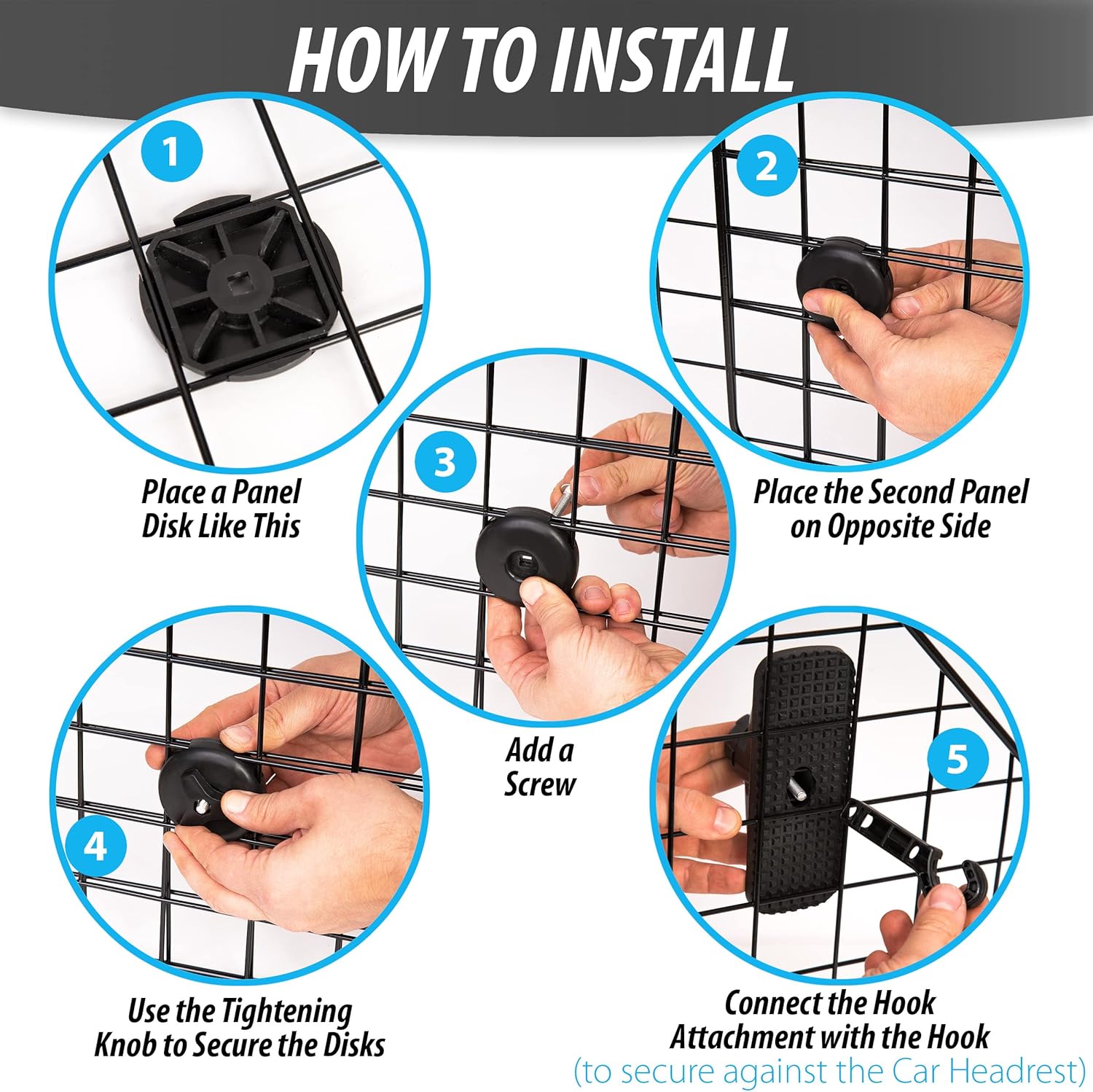 HOW TO INSTALL

1

Place a Panel Disk Like This

2

Place the Second Panel on Opposite Side

3

Add a Screw

4

Use the Tightening Knob to Secure the Disks

5

Connect the Hook Attachment with the Hook
(to secure against the Car Headrest)