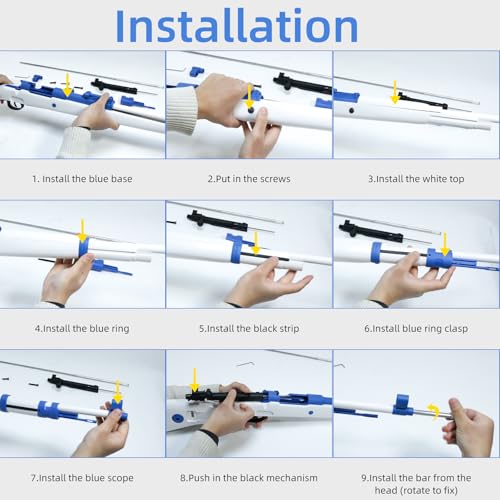 Installation

1. Install the blue base

2.Put in the screws

3.Install the white top

4.Install the blue ring

5.Install the black strip

6.Install blue ring clasp

7.Install the blue scope

8.Push in the black mechanism

9.Install the bar from the head (rotate to fix)