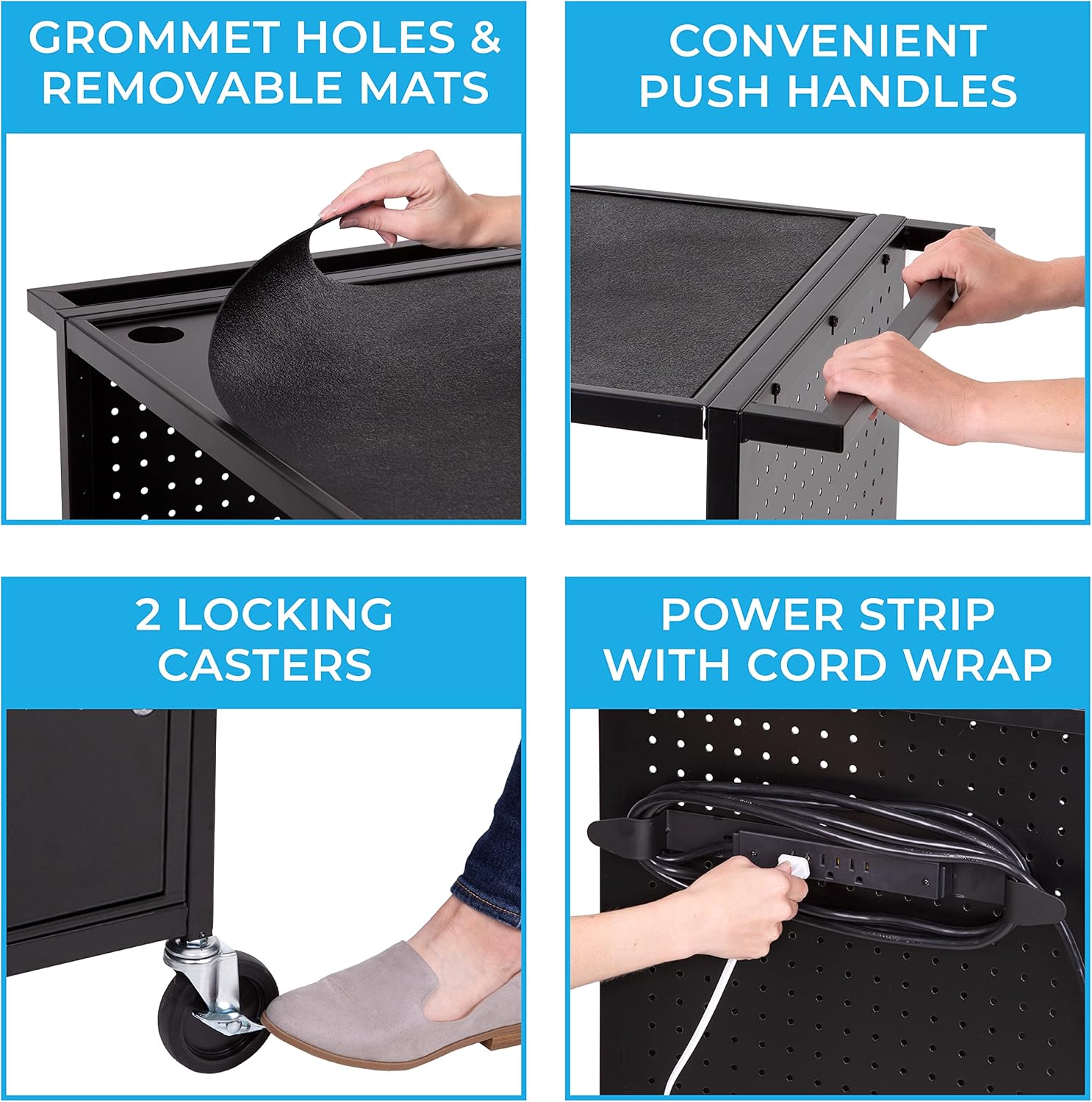 GROMMET HOLES & REMOVABLE MATS

CONVENIENT PUSH HANDLES

2 LOCKING CASTERS

POWER STRIP WITH CORD WRAP