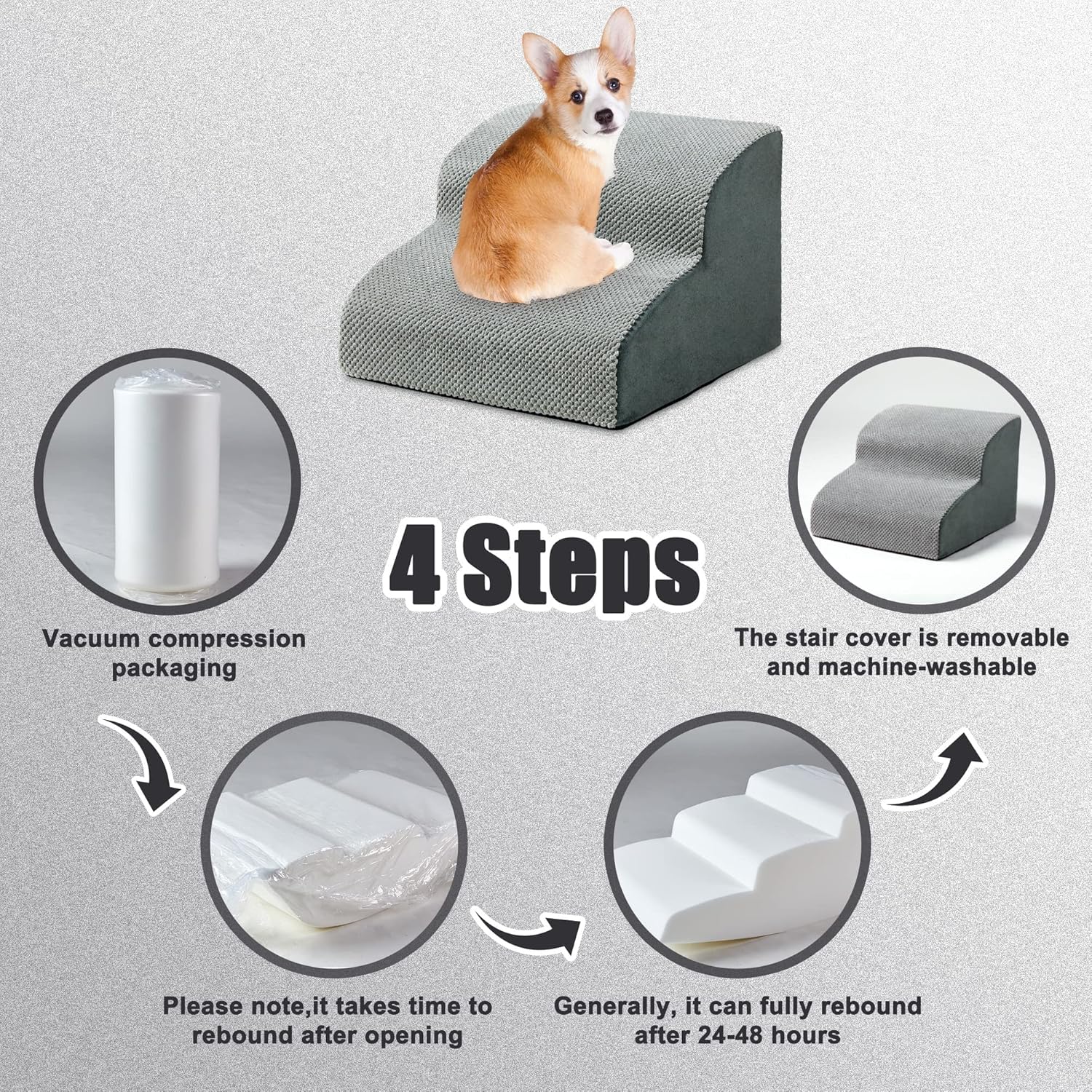 4 Steps

Vacuum compression packaging

The stair cover is removable and machine-washable

Please note,it takes time to rebound after opening

Generally, it can fully rebound after 24-48 hours