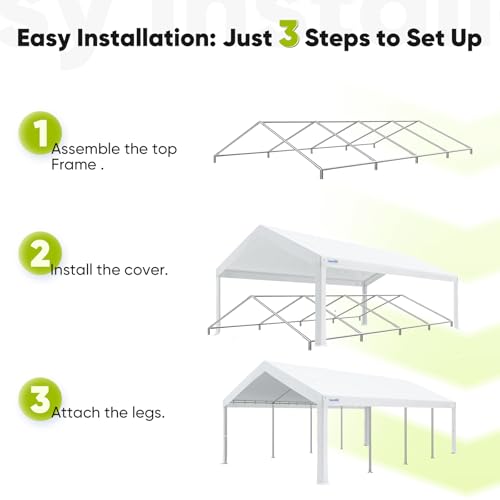 Easy Installation: Just 3 Steps to Set Up

1 Assemble the top Frame .

2 Install the cover.

3 Attach the legs.