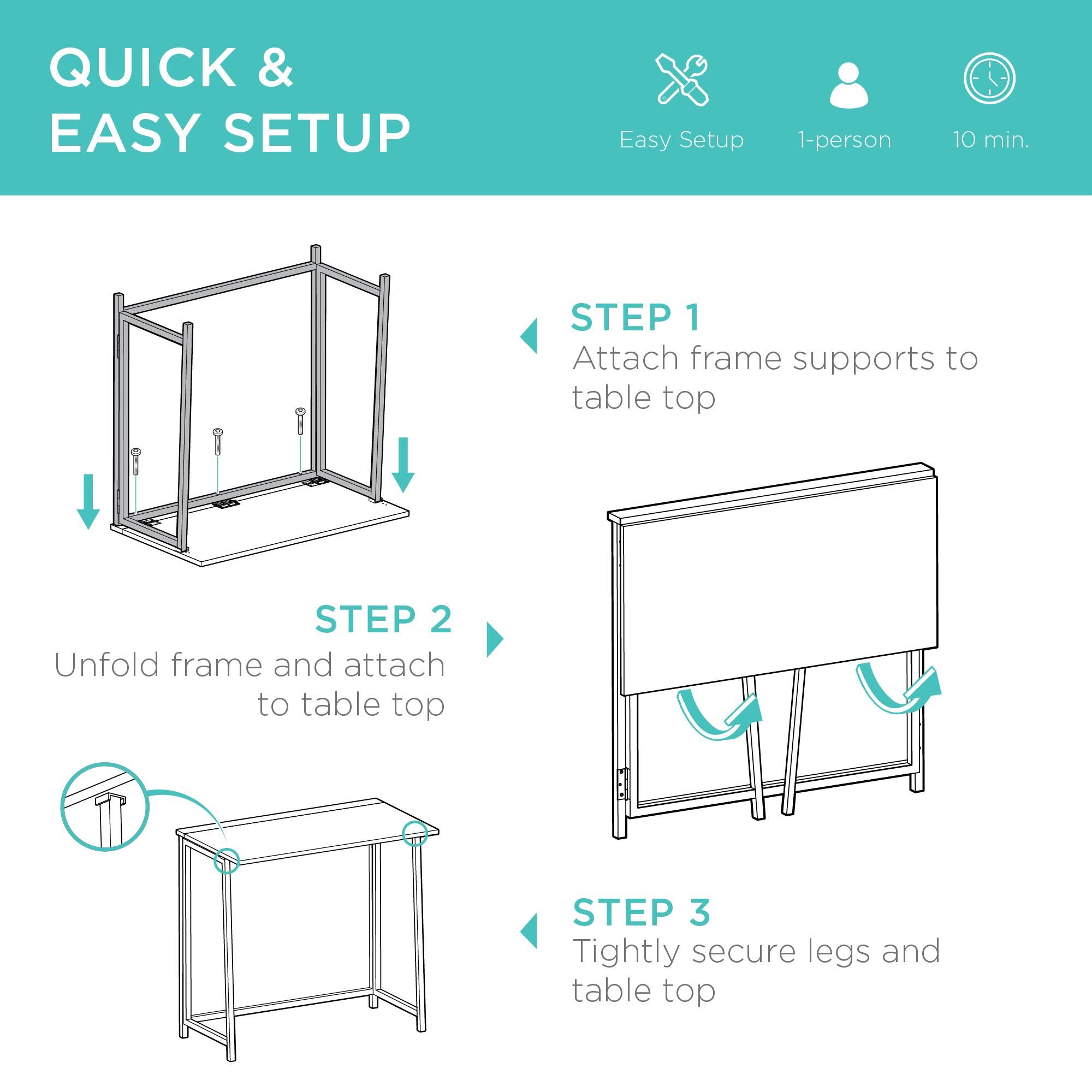 QUICK & EASY SETUP

Easy Setup

1-person

10 min.

STEP 1
Attach frame supports to table top

STEP 2
Unfold frame and attach to table top

STEP 3
Tightly secure legs and table top