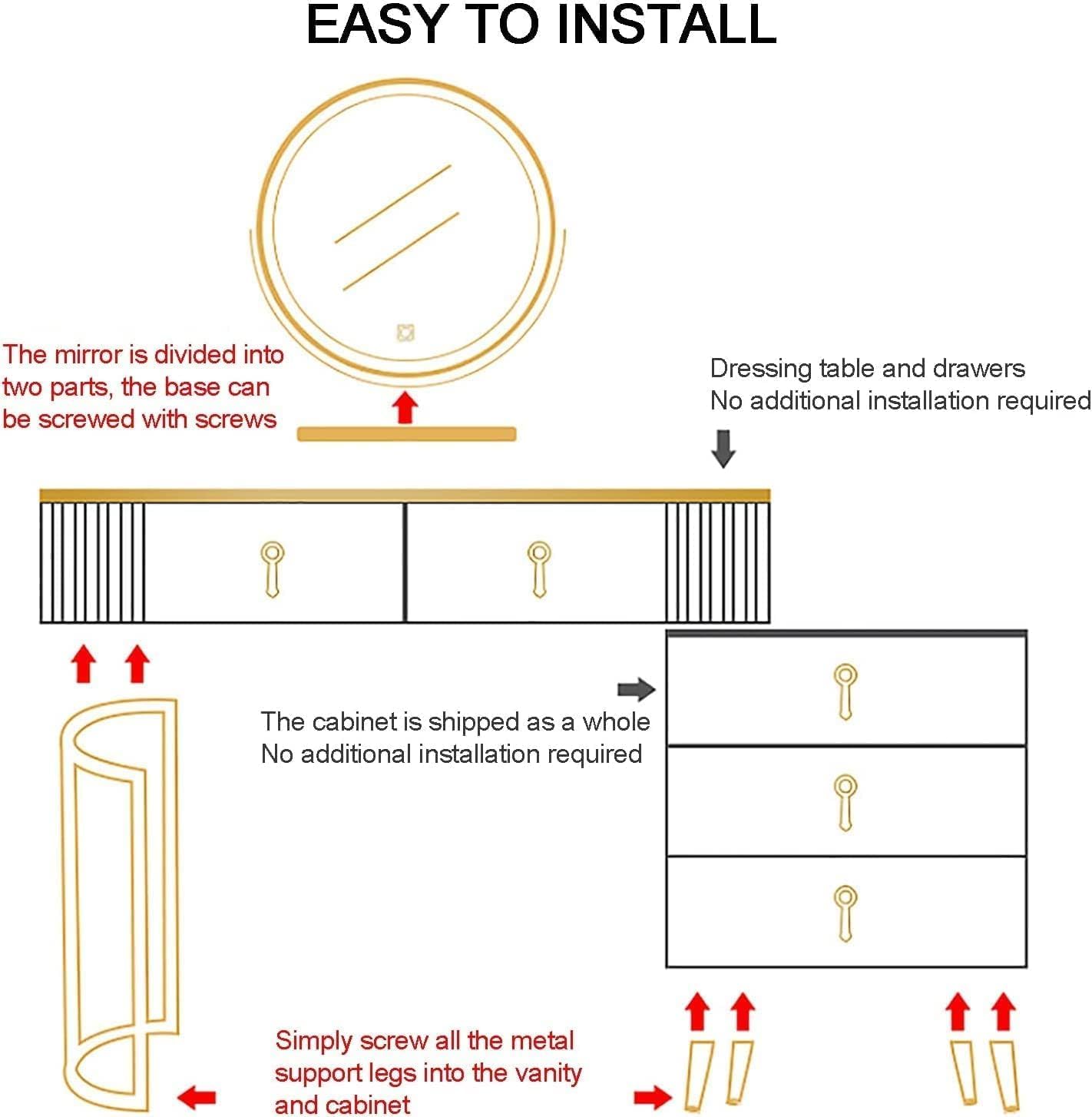 EASY TO INSTALL

The mirror is divided into two parts, the base can be screwed with screws

Dressing table and drawers
No additional installation required

The cabinet is shipped as a whole
No additional installation required

Simply screw all the metal support legs into the vanity and cabinet