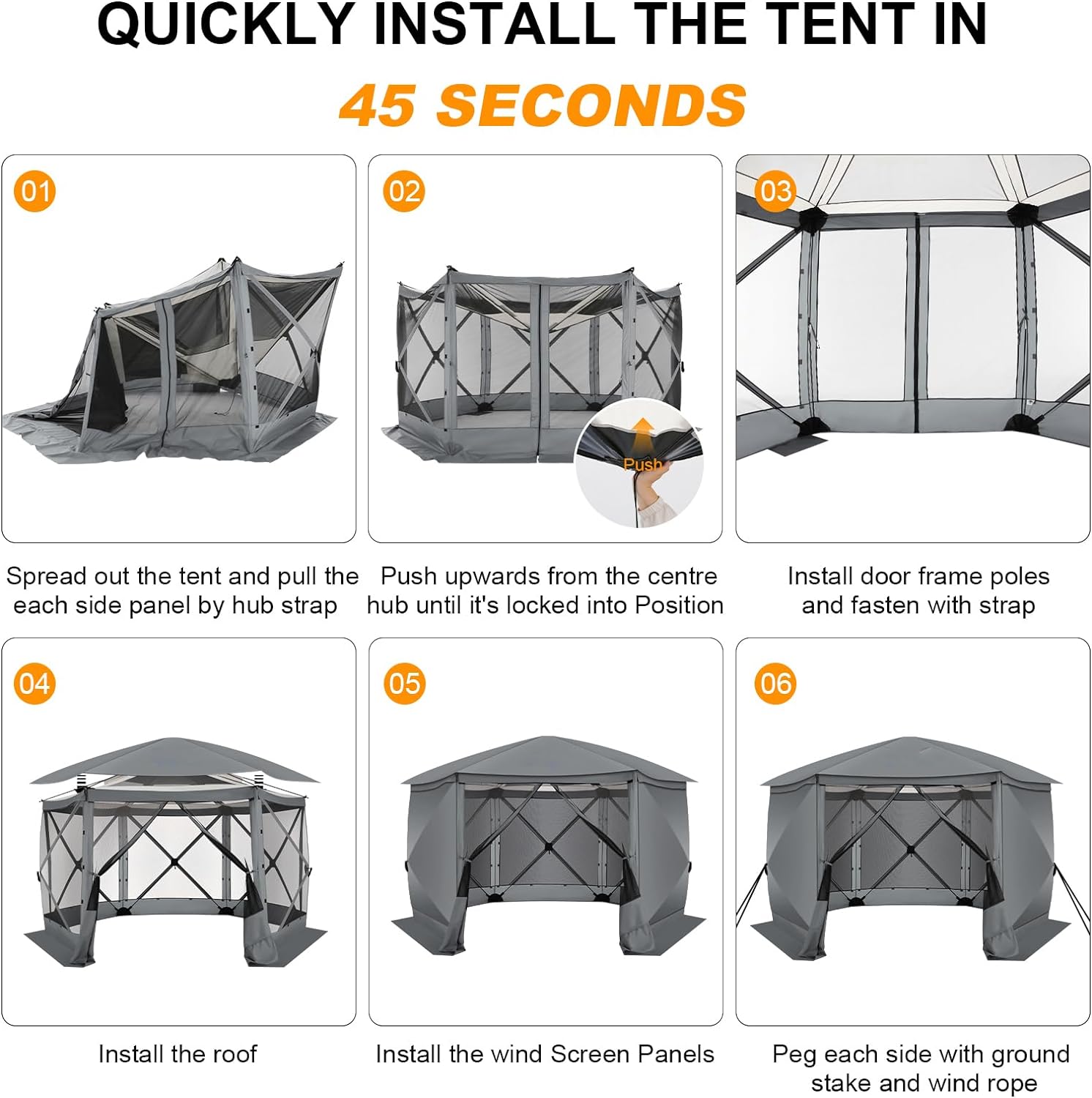 QUICKLY INSTALL THE TENT IN

45 SECONDS

01

Spread out the tent and pull the each side panel by hub strap

02

Push

Push upwards from the centre hub until it's locked into Position

03

Install door frame poles and fasten with strap

04

Install the roof

05

Install the wind Screen Panels

06

Peg each side with ground stake and wind rope