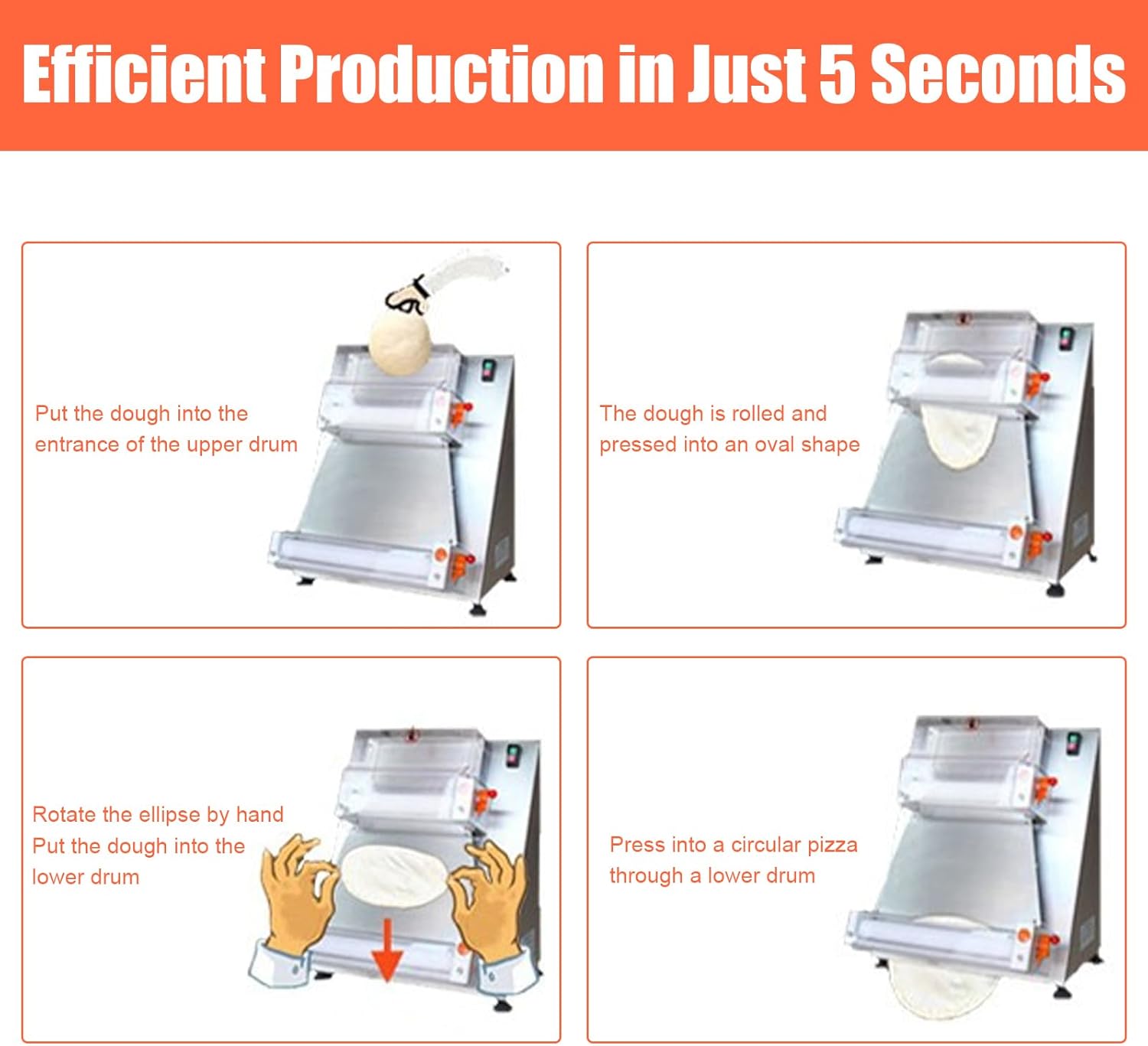 Efficient Production in Just 5 Seconds

Put the dough into the entrance of the upper drum

The dough is rolled and pressed into an oval shape

Rotate the ellipse by hand
Put the dough into the lower drum

Press into a circular pizza through a lower drum