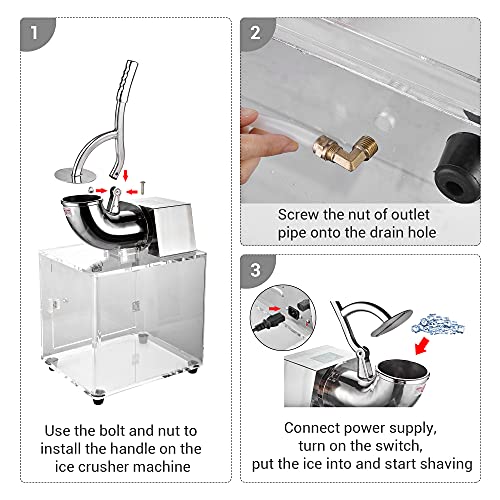 1

Use the bolt and nut to install the handle on the ice crusher machine

2

Screw the nut of outlet pipe onto the drain hole

3

Connect power supply, turn on the switch, put the ice into and start shaving