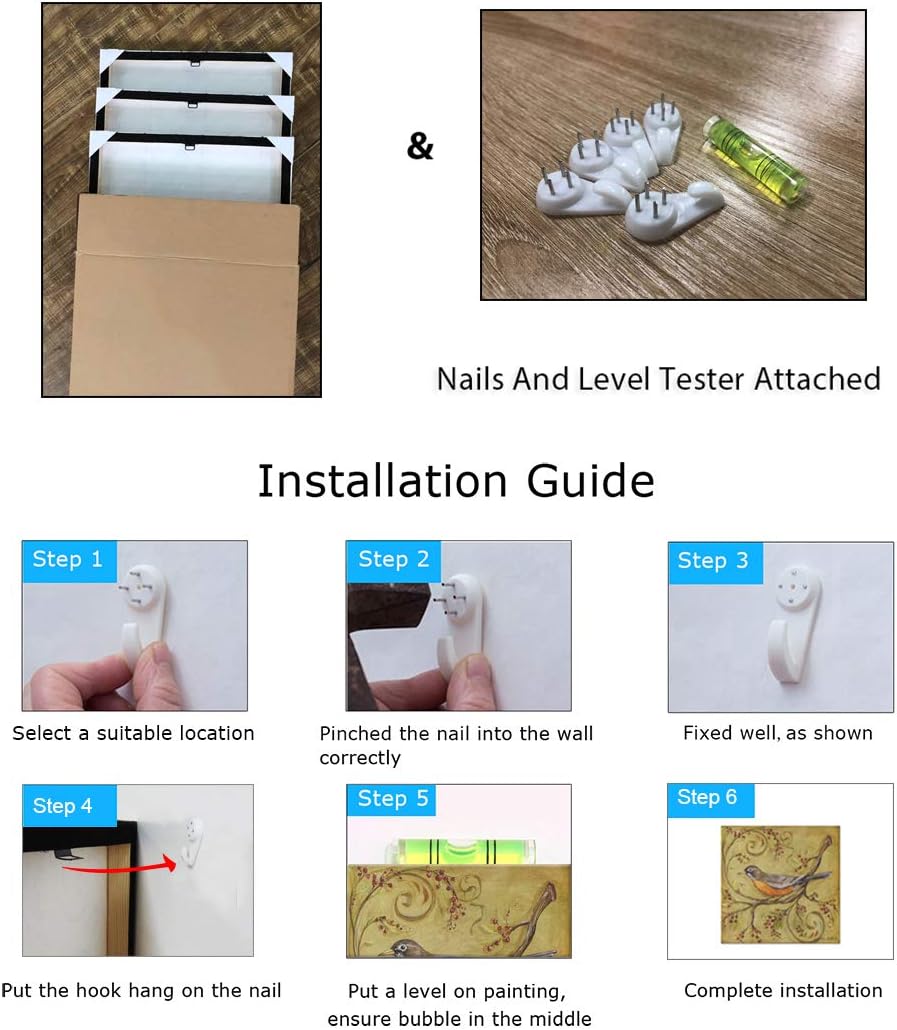 &

Nails And Level Tester Attached

Installation Guide

Step 1

Select a suitable location

Step 2

Pinched the nail into the wall correctly

Step 3

Fixed well, as shown

Step 4

Put the hook hang on the nail

Step 5

Put a level on painting, ensure bubble in the middle

Step 6

Complete installation