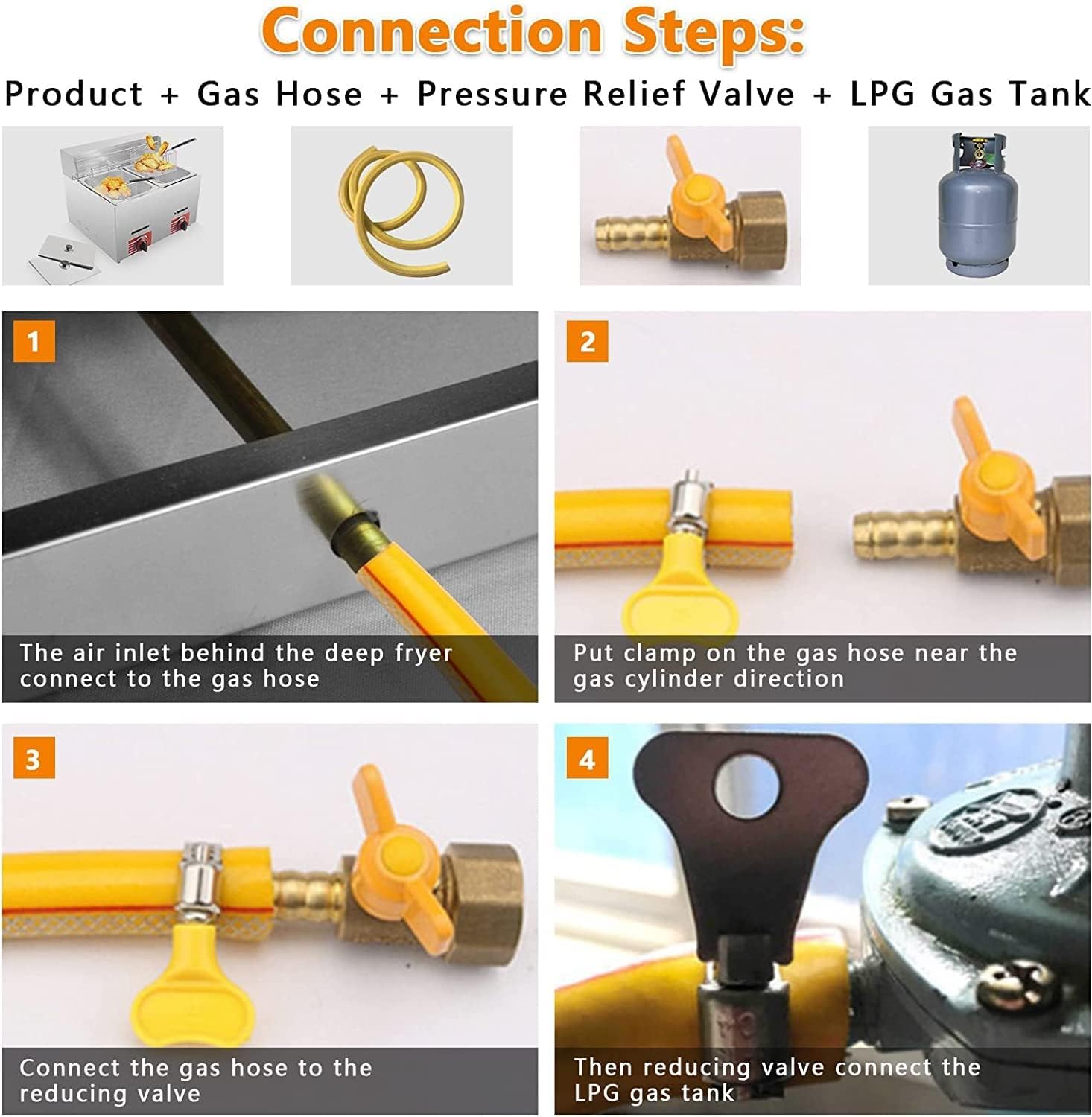 Connection Steps:

Product + Gas Hose + Pressure Relief Valve + LPG Gas Tank

1

The air inlet behind the deep fryer connect to the gas hose

2

Put clamp on the gas hose near the gas cylinder direction

3

Connect the gas hose to the reducing valve

4

Then reducing valve connect the LPG gas tank