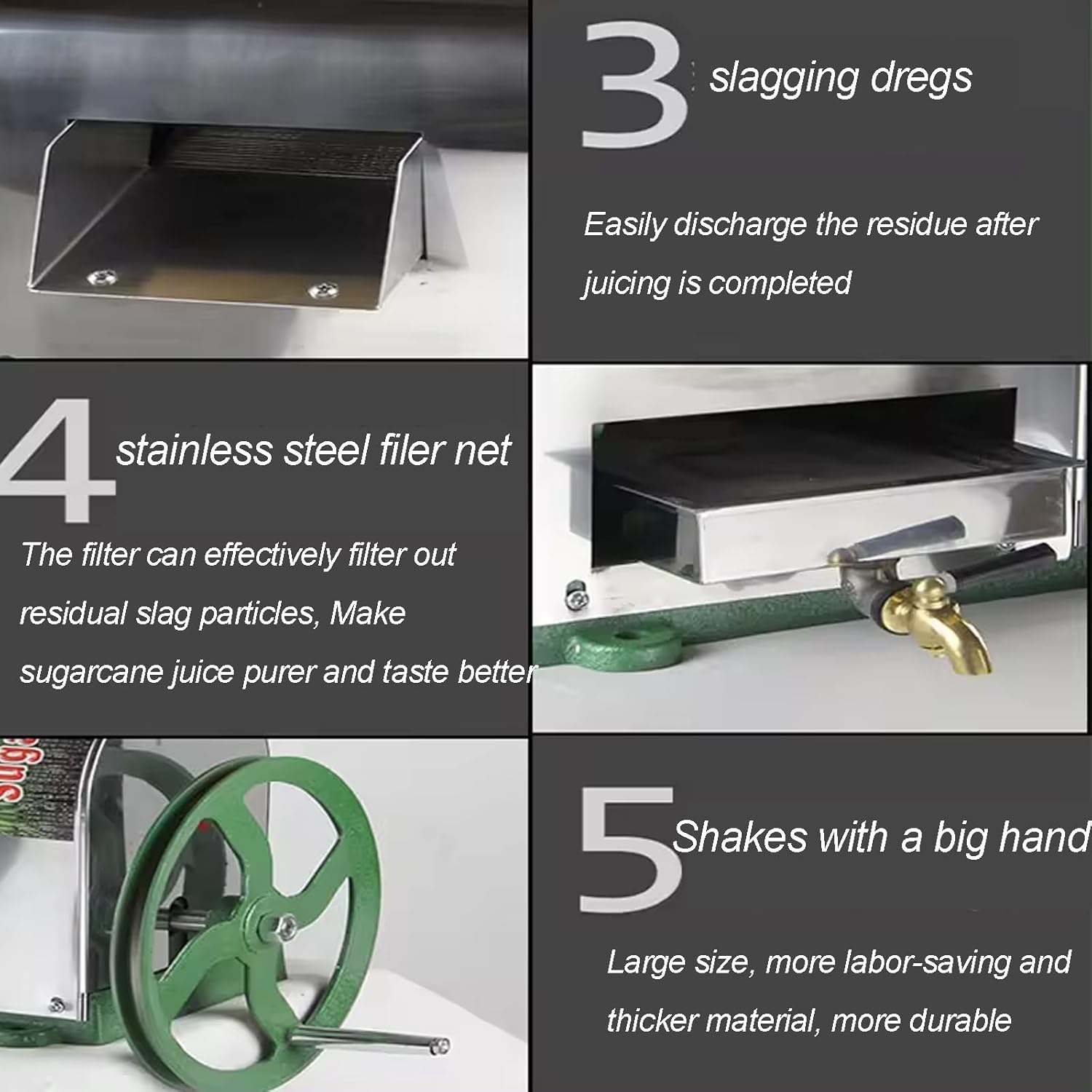 3 slagging dregs

Easily discharge the residue after juicing is completed

4 stainless steel filer net

The filter can effectively filter out residual slag particles, Make sugarcane juice purer and taste better

5 Shakes with a big hand

Large size, more labor-saving and thicker material, more durable