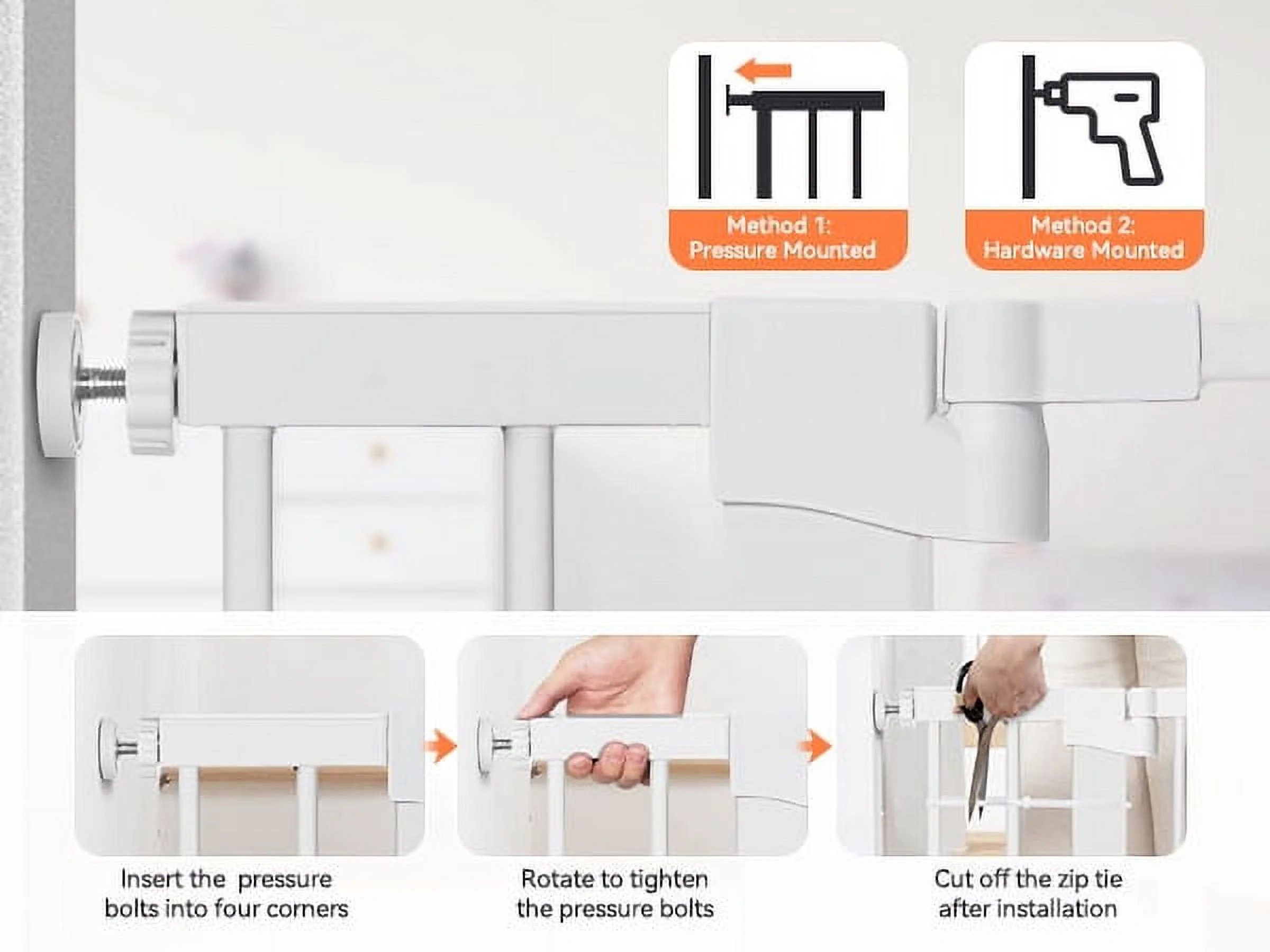 Method 1:
Pressure Mounted

Method 2:
Hardware Mounted

Insert the pressure bolts into four corners

Rotate to tighten the pressure bolts

Cut off the zip tie after installation