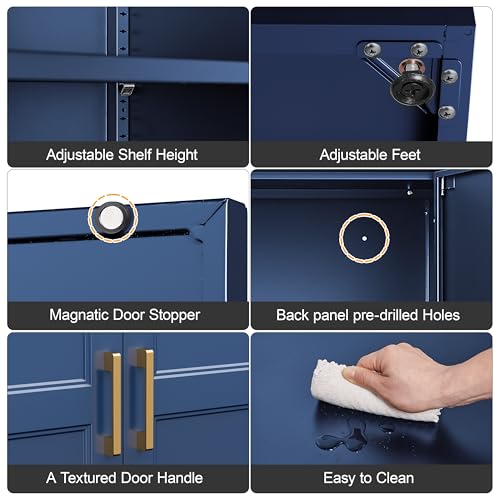 Adjustable Shelf Height

Adjustable Feet

Magnatic Door Stopper

Back panel pre-drilled Holes

A Textured Door Handle

Easy to Clean