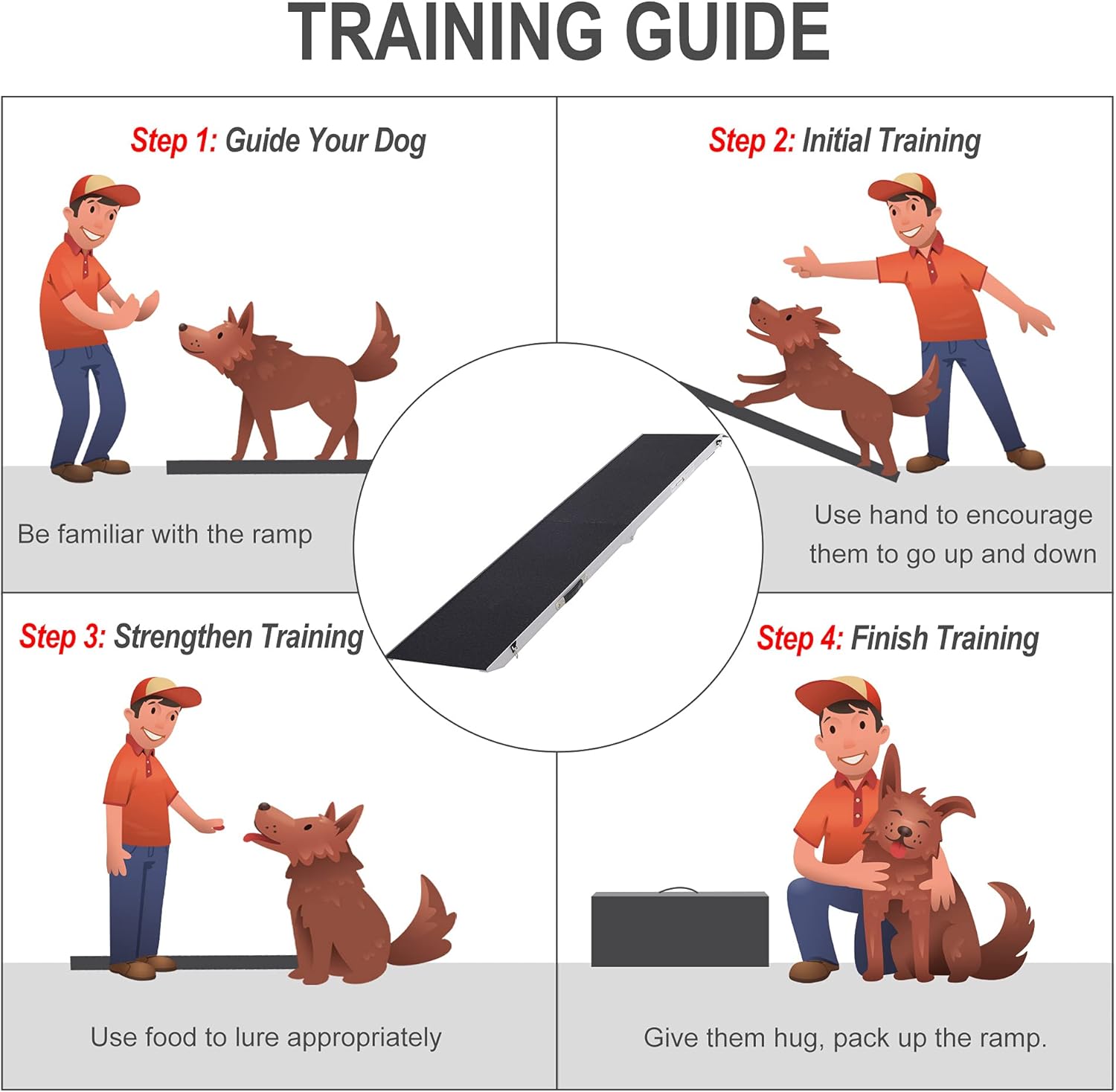 TRAINING GUIDE

Step 1: Guide Your Dog

Be familiar with the ramp

Step 2: Initial Training

Use hand to encourage them to go up and down

Step 3: Strengthen Training

Use food to lure appropriately

Step 4: Finish Training

Give them hug, pack up the ramp.