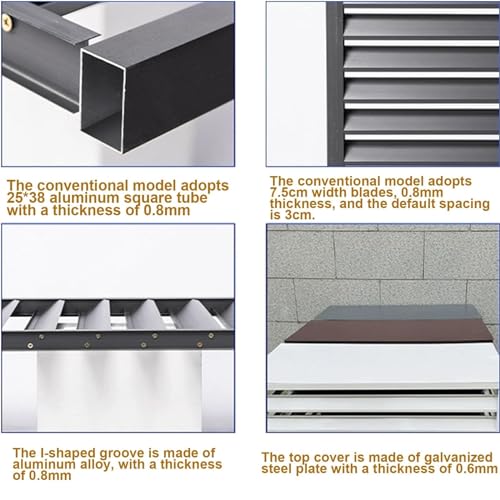 The conventional model adopts 25*38 aluminum square tube with a thickness of 0.8mm

The conventional model adopts 7.5cm width blades, 0.8mm thickness, and the default spacing is 3cm.

The I-shaped groove is made of aluminum alloy, with a thickness of 0.8mm

The top cover is made of galvanized steel plate with a thickness of 0.6mm