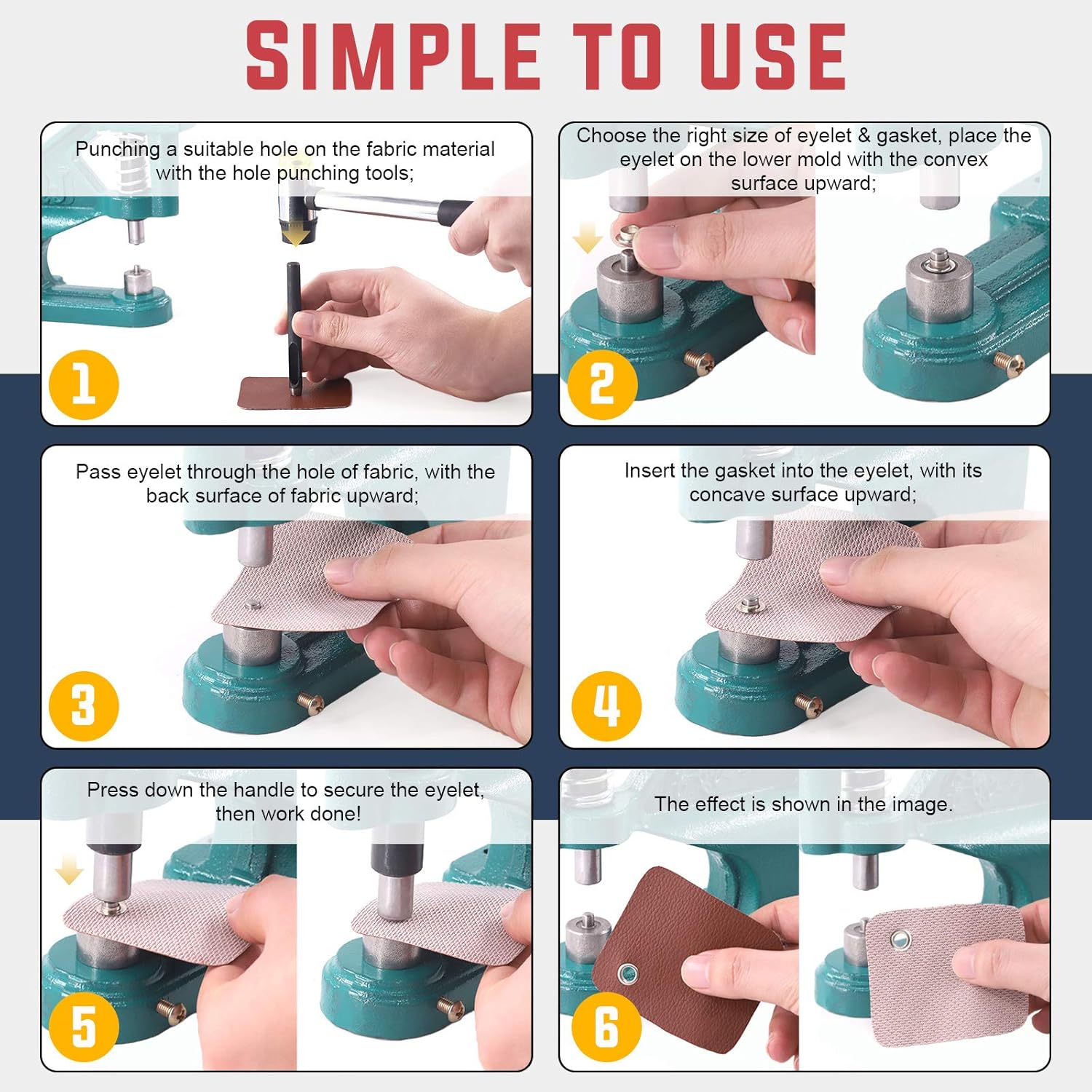 SIMPLE TO USE

Punching a suitable hole on the fabric material with the hole punching tools;

1

Choose the right size of eyelet & gasket, place the eyelet on the lower mold with the convex surface upward;

2

Pass eyelet through the hole of fabric, with the back surface of fabric upward;

3

Insert the gasket into the eyelet, with its concave surface upward;

4

Press down the handle to secure the eyelet, then work done!

5

The effect is shown in the image.

6