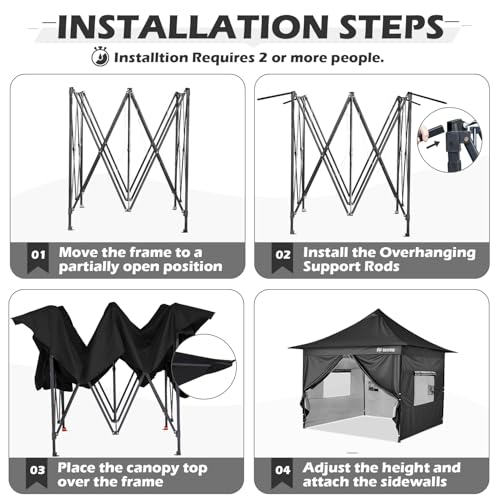 INSTALLATION STEPS

Installtion Requires 2 or more people.

01 Move the frame to a partially open position

02 Install the Overhanging Support Rods

03 Place the canopy top over the frame

04 Adjust the height and attach the sidewalls