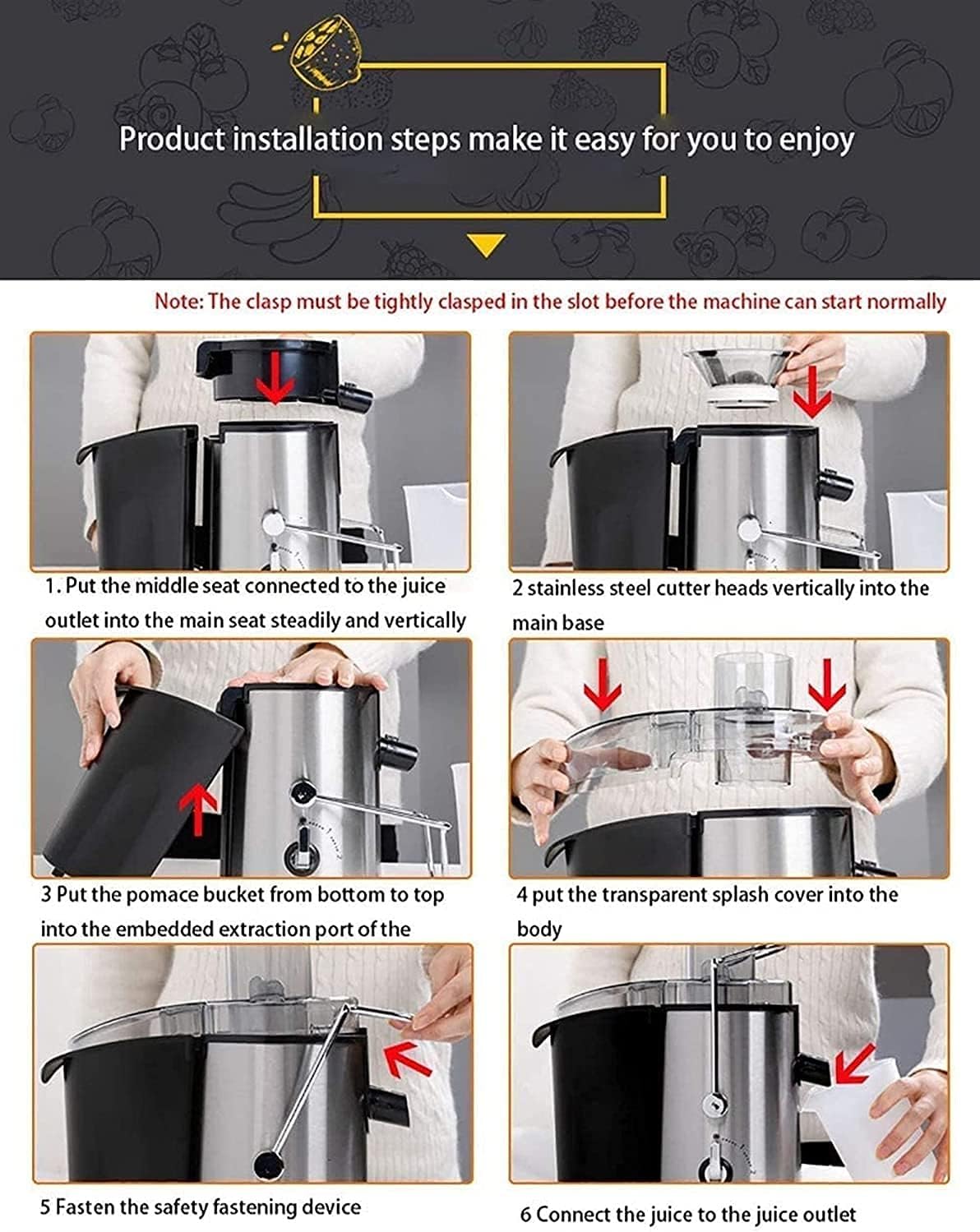 Product installation steps make it easy for you to enjoy

Note: The clasp must be tightly clasped in the slot before the machine can start normally

1. Put the middle seat connected to the juice outlet into the main seat steadily and vertically

2 stainless steel cutter heads vertically into the main base

3 Put the pomace bucket from bottom to top into the embedded extraction port of the

4 put the transparent splash cover into the body

5 Fasten the safety fastening device

6 Connect the juice to the juice outlet