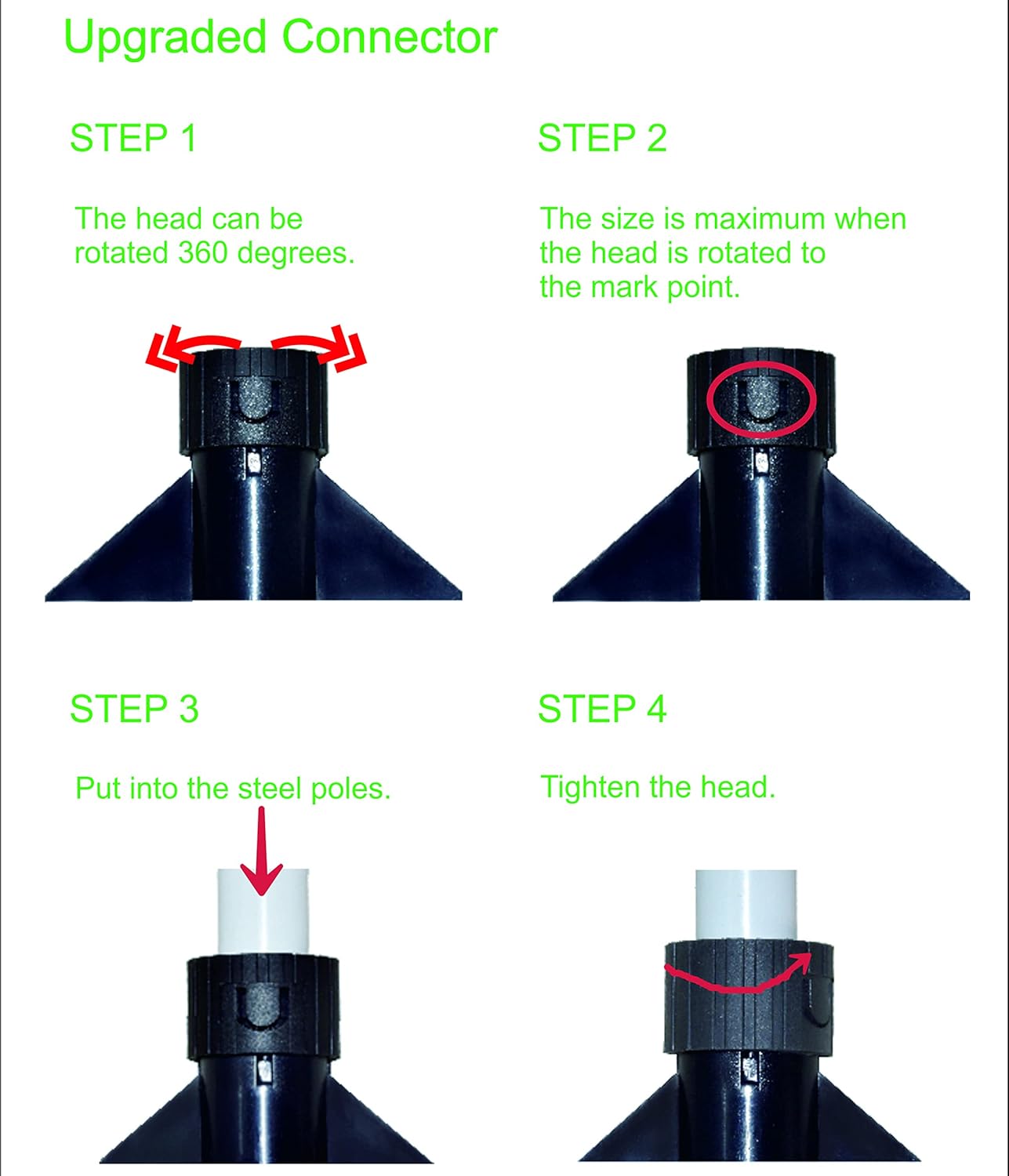 Upgraded Connector

STEP 1

The head can be rotated 360 degrees.

STEP 2

The size is maximum when the head is rotated to the mark point.

STEP 3

Put into the steel poles.

STEP 4

Tighten the head.