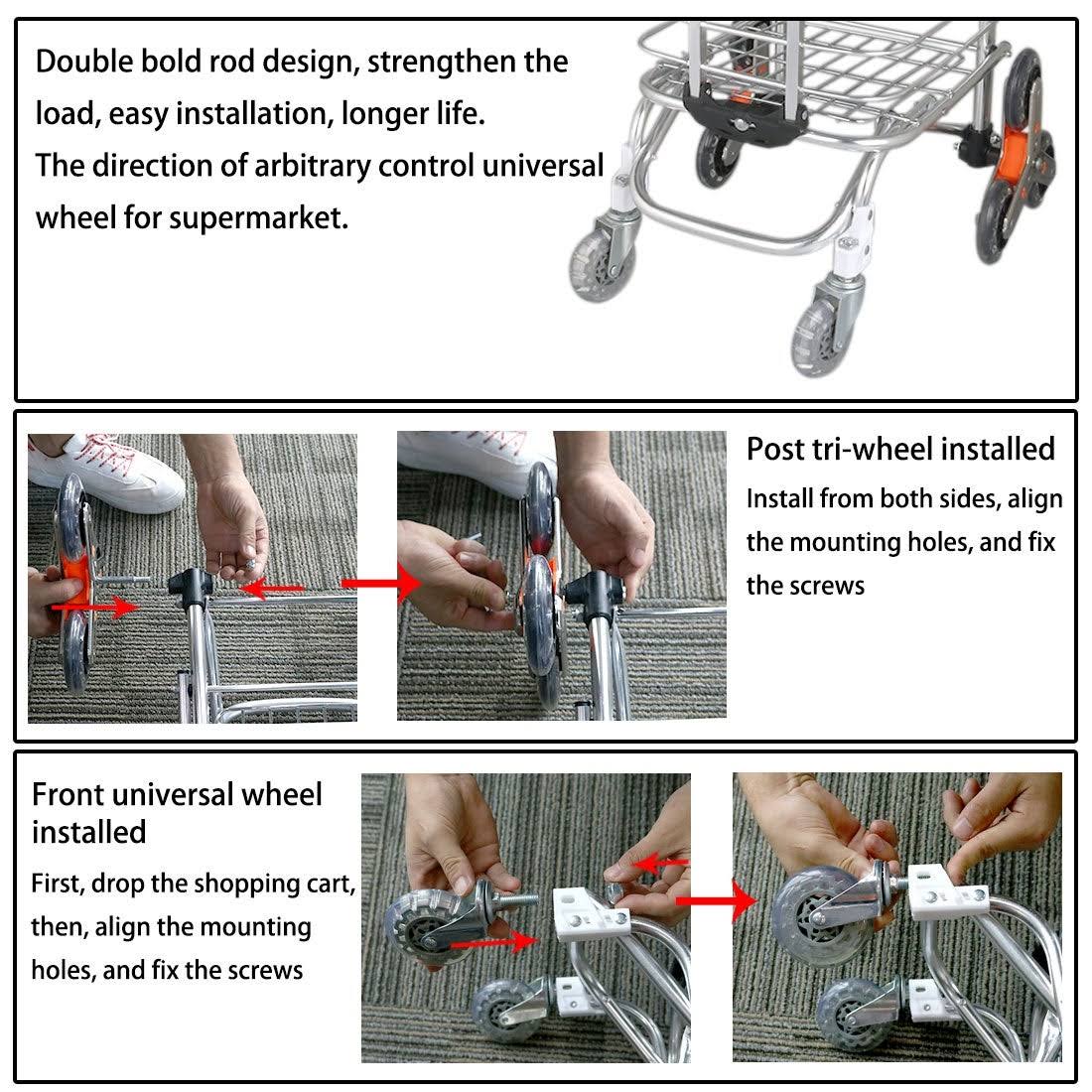 Double bold rod design, strengthen the load, easy installation, longer life.
The direction of arbitrary control universal wheel for supermarket.

Post tri-wheel installed
Install from both sides, align the mounting holes, and fix the screws

Front universal wheel installed
First, drop the shopping cart, then, align the mounting holes, and fix the screws