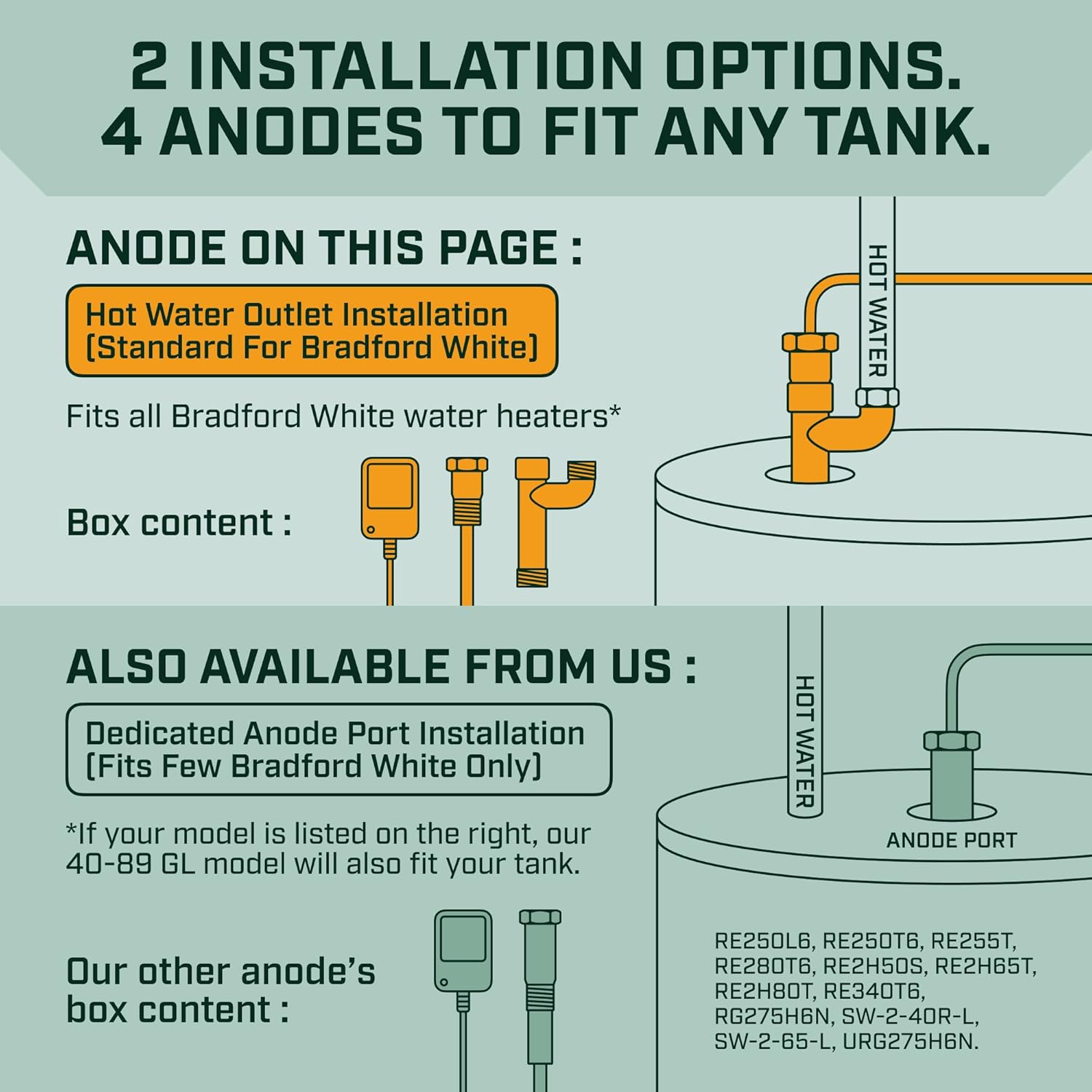 2 INSTALLATION OPTIONS.
4 ANODES TO FIT ANY TANK.

ANODE ON THIS PAGE :

Hot Water Outlet Installation
(Standard For Bradford White)

Fits all Bradford White water heaters*

Box content :

HOT WATER

ALSO AVAILABLE FROM US :

Dedicated Anode Port Installation
(Fits Few Bradford White Only)

*If your model is listed on the right, our 40-89 GL model will also fit your tank.

Our other anode's box content :

HOT WATER

ANODE PORT

RE250L6, RE250T6, RE255T, RE280T6, RE2H50S, RE2H65T, RE2H80T, RE340T6, RG275H6N, SW-2-40R-L, SW-2-65-L, URG275H6N.