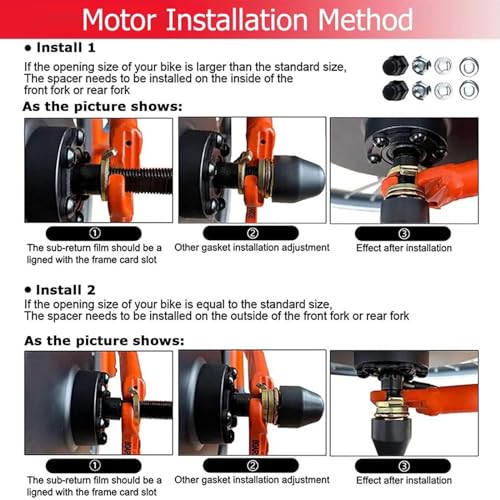 Motor Installation Method

• Install 1

If the opening size of your bike is larger than the standard size, The spacer needs to be installed on the inside of the front fork or rear fork

As the picture shows:

①
The sub-return film should be a ligned with the frame card slot

②
Other gasket installation adjustment

③
Effect after installation

• Install 2

If the opening size of your bike is equal to the standard size, The spacer needs to be installed on the outside of the front fork or rear fork

As the picture shows:

①
The sub-return film should be a ligned with the frame card slot

②
Other gasket installation adjustment

③
Effect after installation