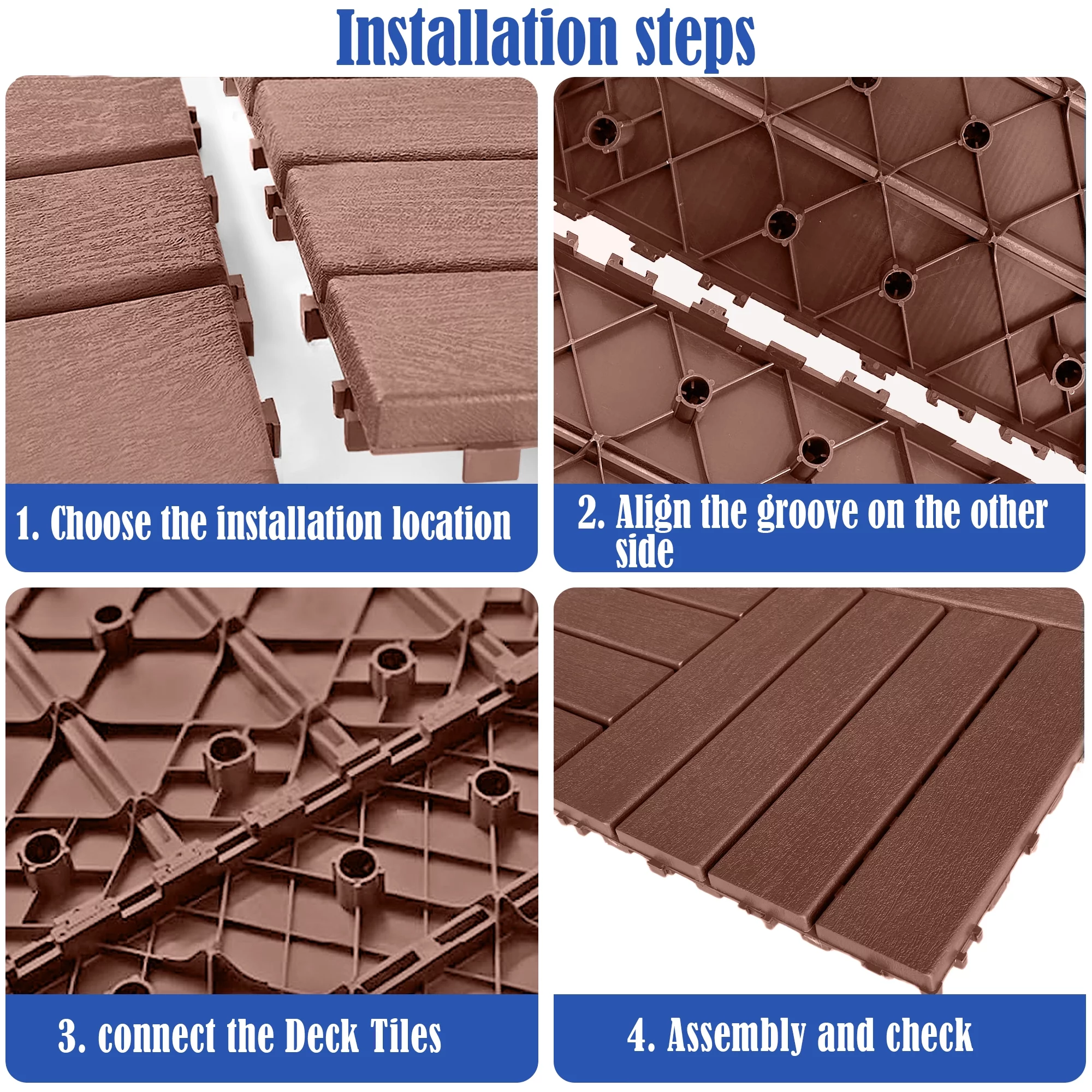 Installation steps

1. Choose the installation location

2. Align the groove on the other side

3. connect the Deck Tiles

4. Assembly and check