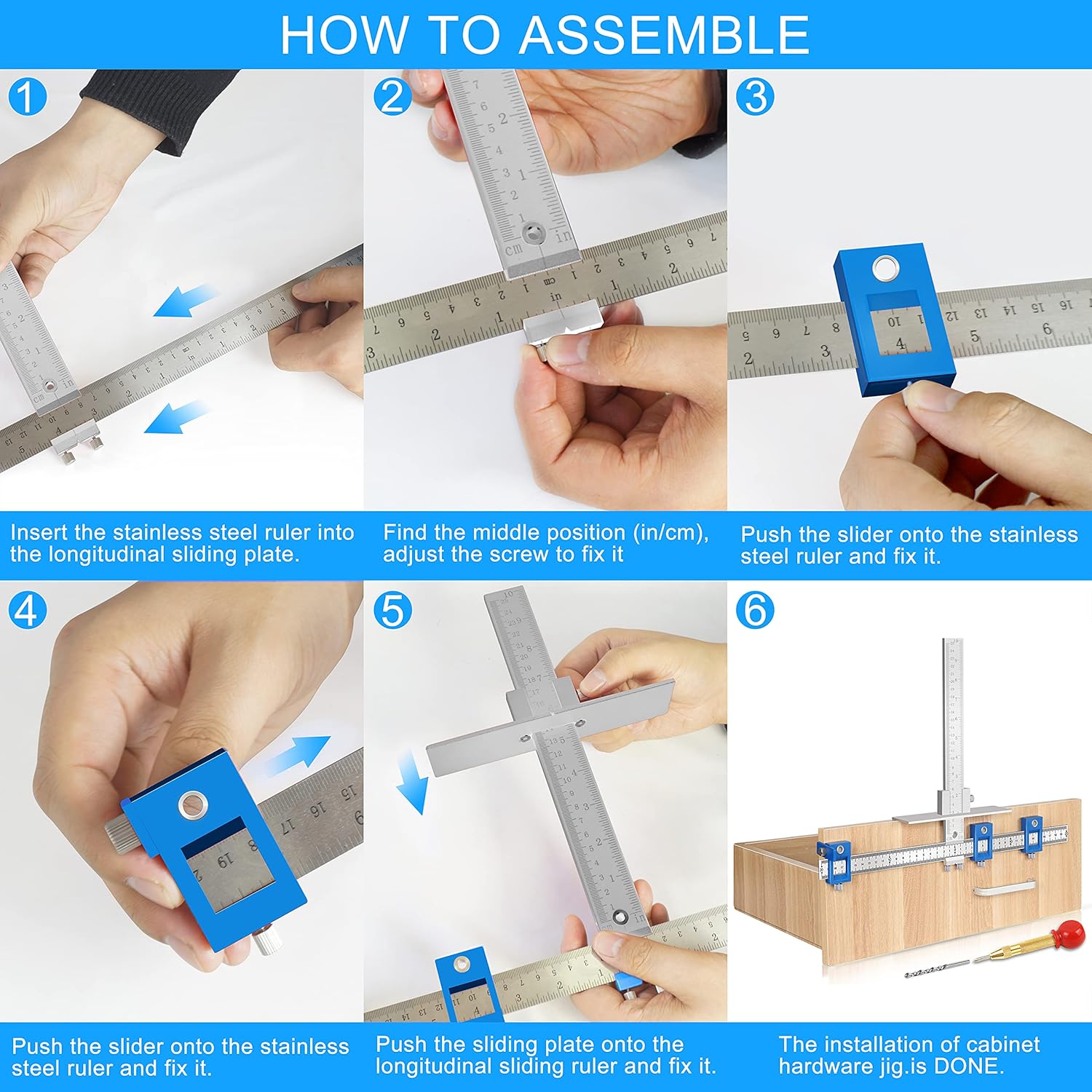 HOW TO ASSEMBLE

1

Insert the stainless steel ruler into the longitudinal sliding plate.

2

Find the middle position (in/cm), adjust the screw to fix it

3

Push the slider onto the stainless steel ruler and fix it.

4

Push the slider onto the stainless steel ruler and fix it.

5

Push the sliding plate onto the longitudinal sliding ruler and fix it.

6

The installation of cabinet hardware jig.is DONE.