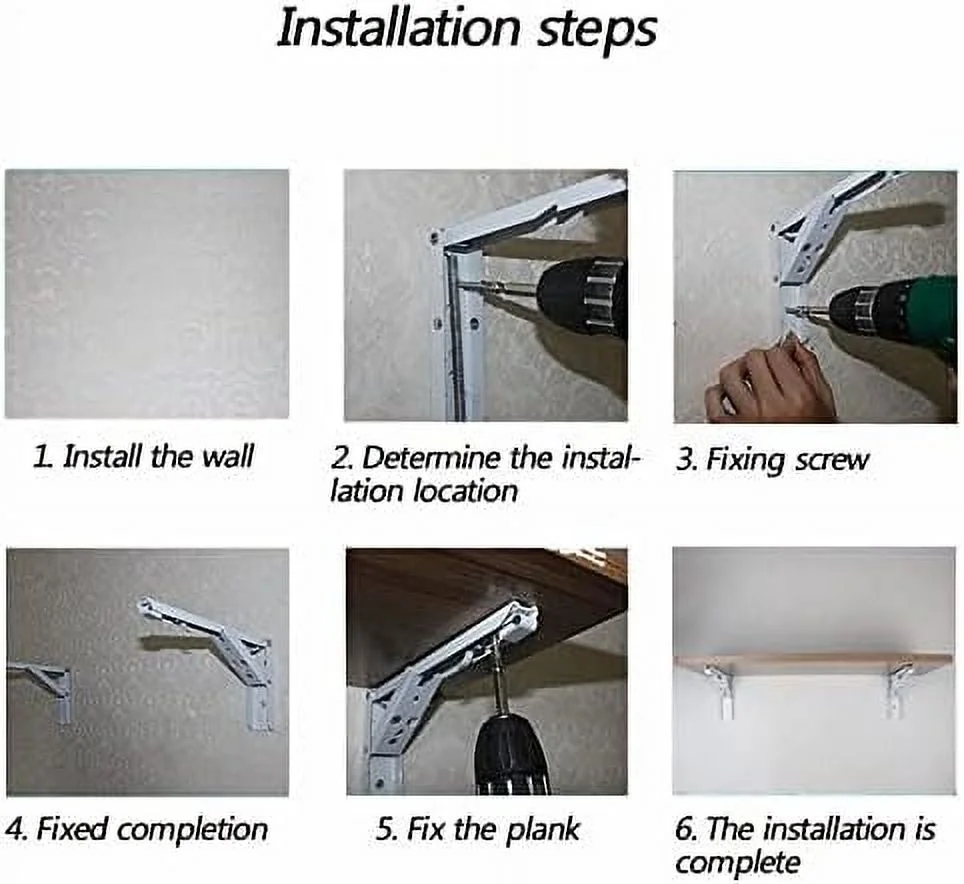 Installation steps

1. Install the wall

2. Determine the installation location

3. Fixing screw

4. Fixed completion

5. Fix the plank

6. The installation is complete