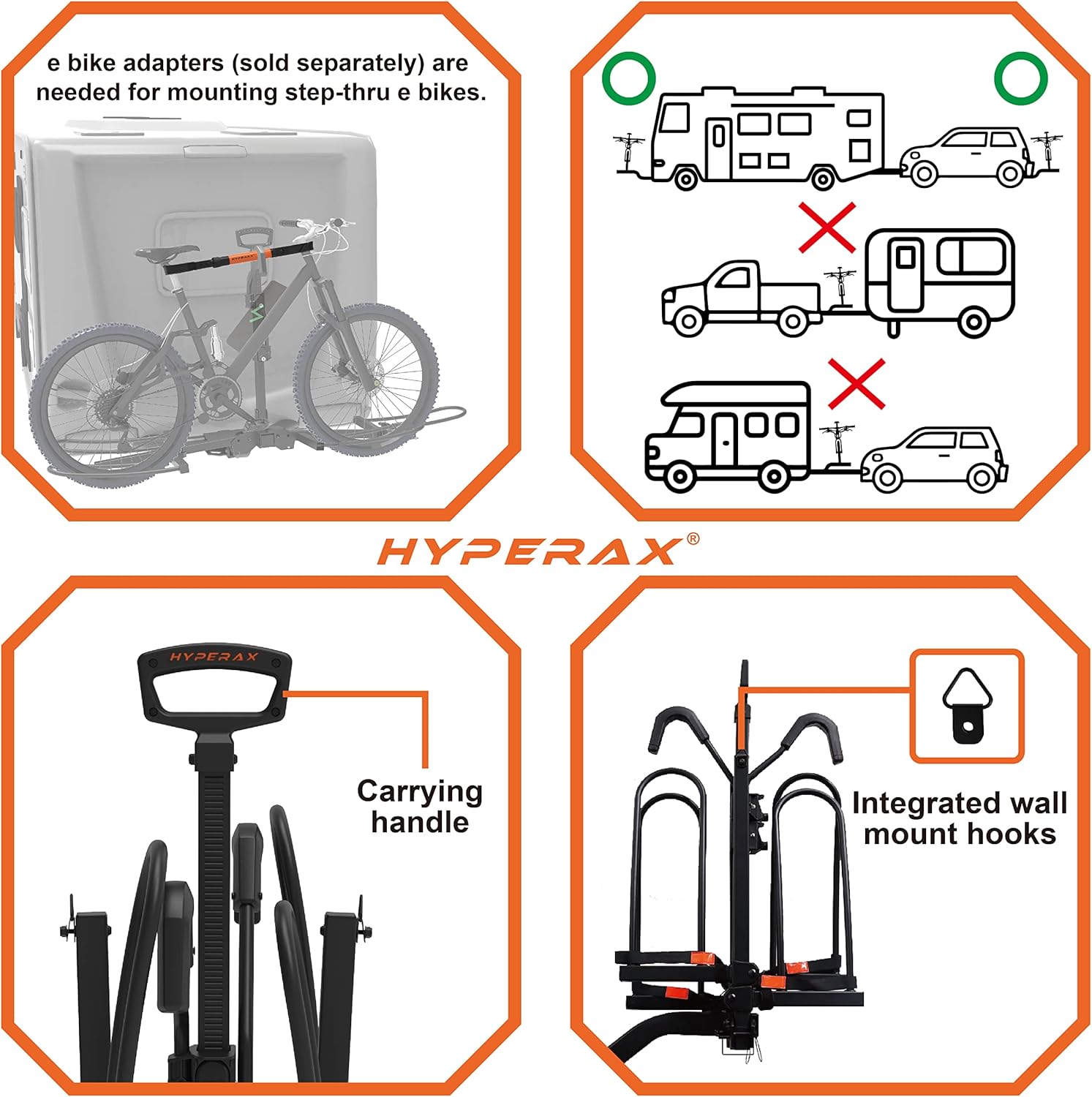 e bike adapters (sold separately) are needed for mounting step-thru e bikes.

HYPERAX

HYPERAX®

HYPERAX

Carrying handle

Integrated wall mount hooks