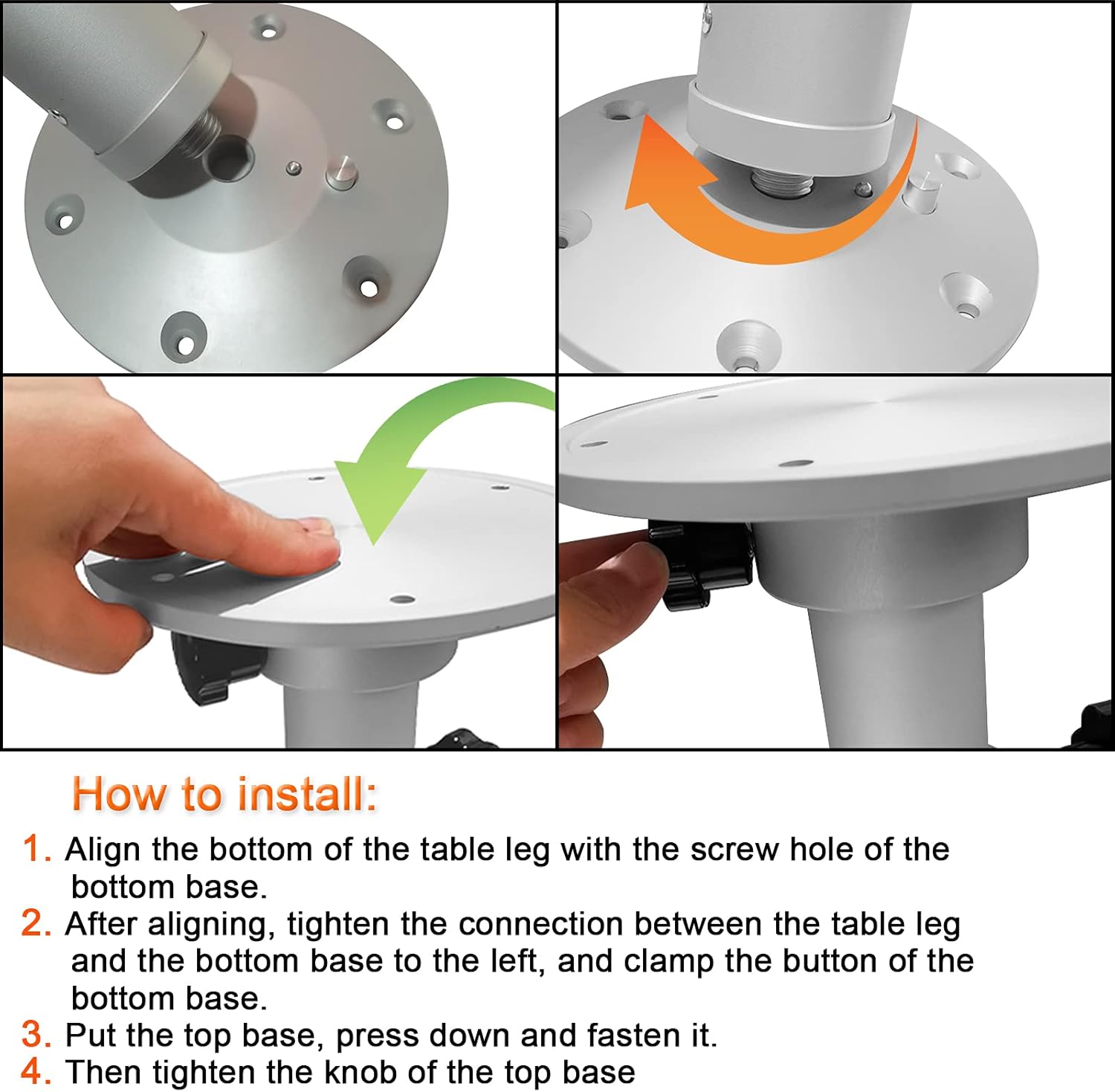 How to install:

1. Align the bottom of the table leg with the screw hole of the bottom base.
2. After aligning, tighten the connection between the table leg and the bottom base to the left, and clamp the button of the bottom base.
3. Put the top base, press down and fasten it.
4. Then tighten the knob of the top base