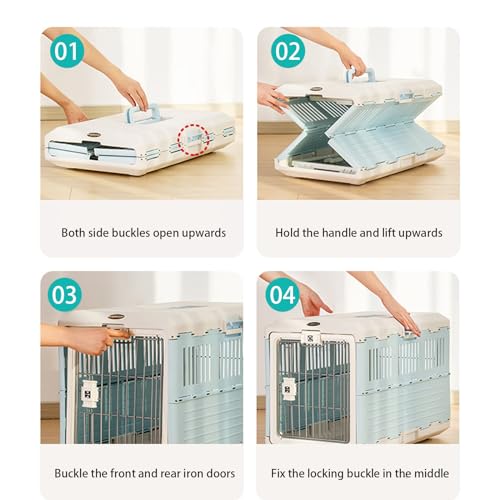 01

Both side buckles open upwards

02

Hold the handle and lift upwards

03

Buckle the front and rear iron doors

04

Fix the locking buckle in the middle