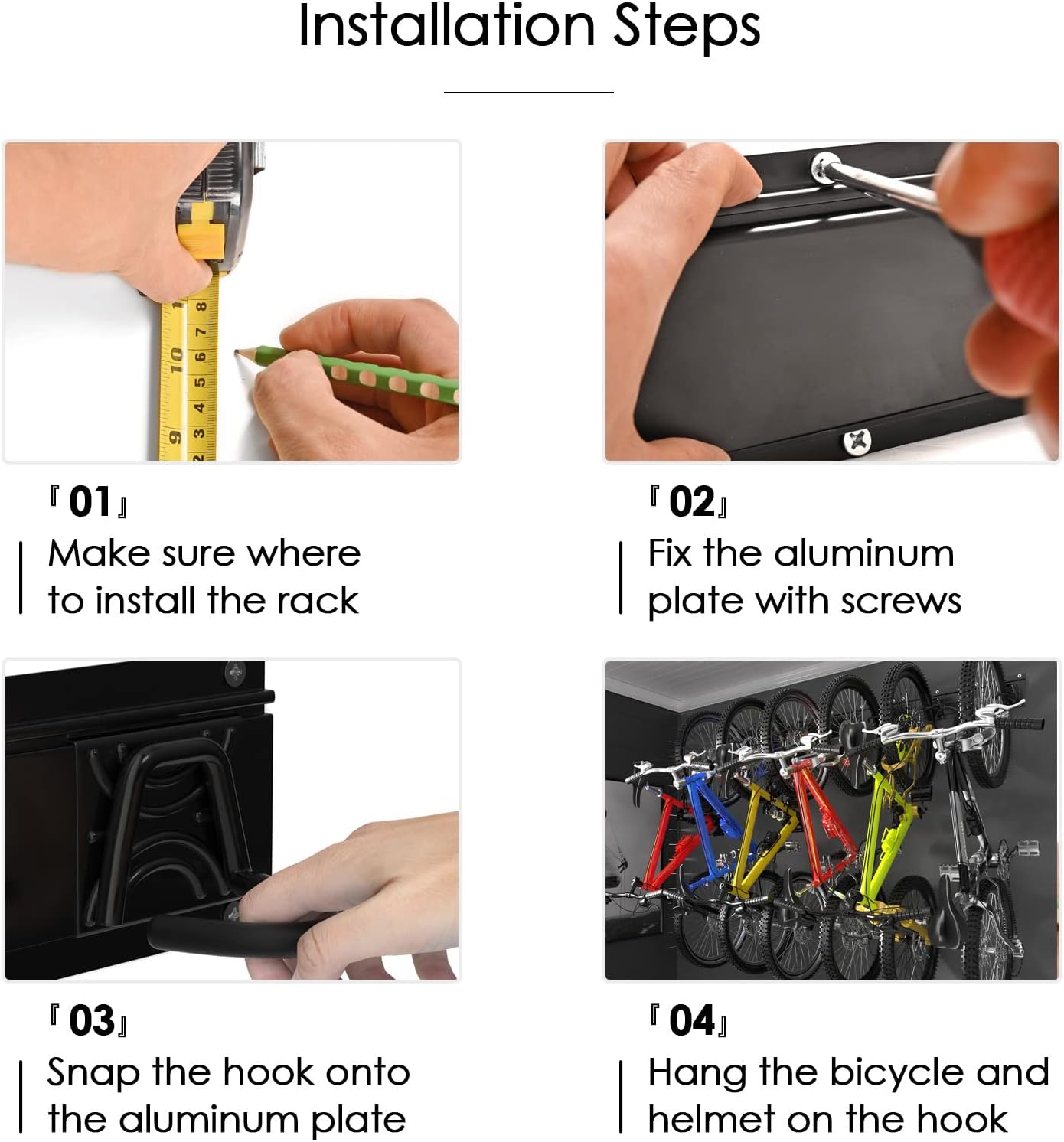 Installation Steps

『01』
Make sure where to install the rack

『02』
Fix the aluminum plate with screws

『03』
Snap the hook onto the aluminum plate

『04』
Hang the bicycle and helmet on the hook