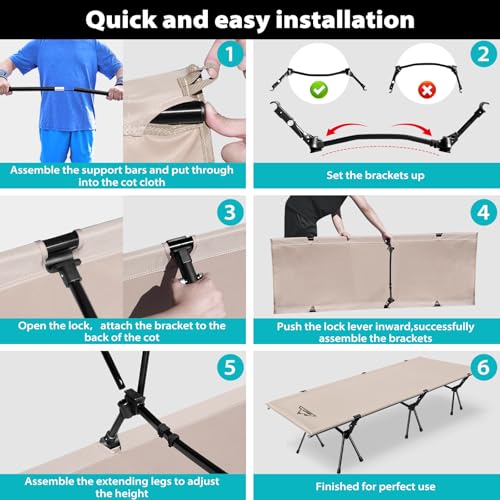 Quick and easy installation

1

Assemble the support bars and put through into the cot cloth

2

Set the brackets up

3

Open the lock,   attach the bracket to the back of the cot

4

Push the lock lever inward,successfully assemble the brackets

5

Assemble the extending legs to adjust the height

6

Finished for perfect use