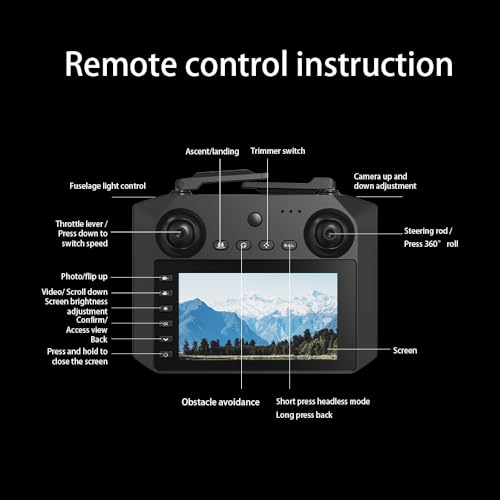 Remote control instruction

Ascent/landing

Trimmer switch

Fuselage light control

Camera up and down adjustment

Throttle lever / Press down to switch speed

Steering rod / Press 360° roll

Photo/flip up

Video/ Scroll down

Screen brightness adjustment

Confirm/ Access view

Back

Press and hold to close the screen

Screen

Obstacle avoidance

Short press headless mode
Long press back