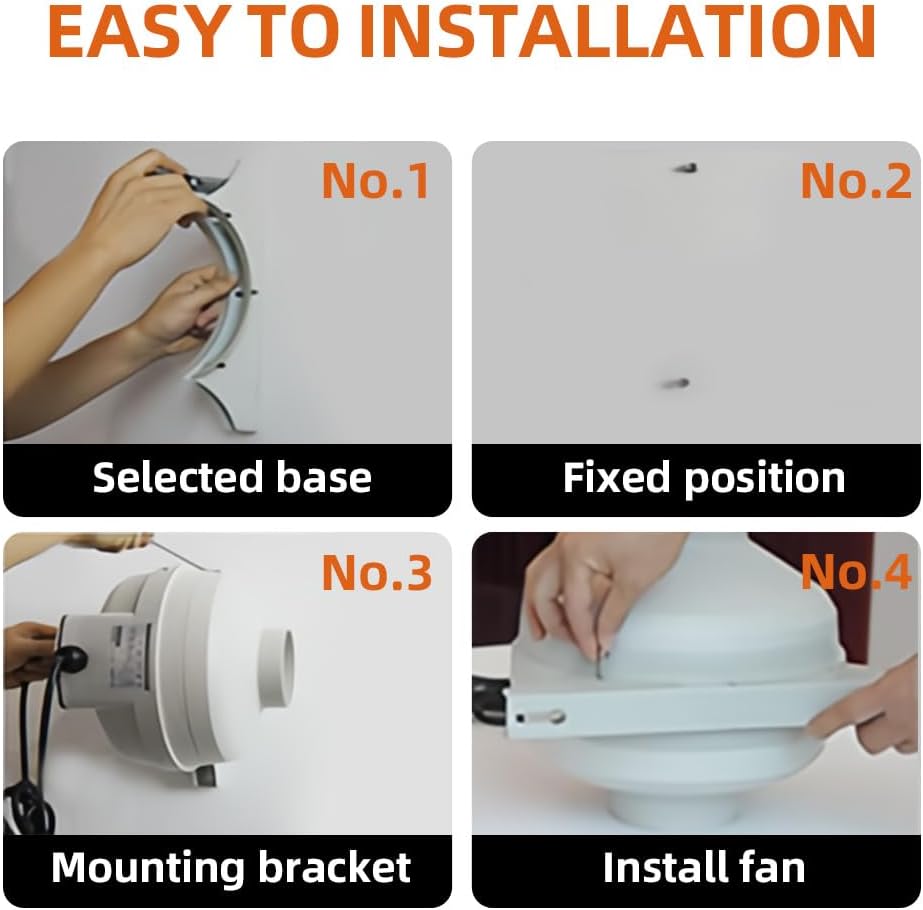 EASY TO INSTALLATION

No.1

Selected base

No.2

Fixed position

No.3

Mounting bracket

No.4

Install fan