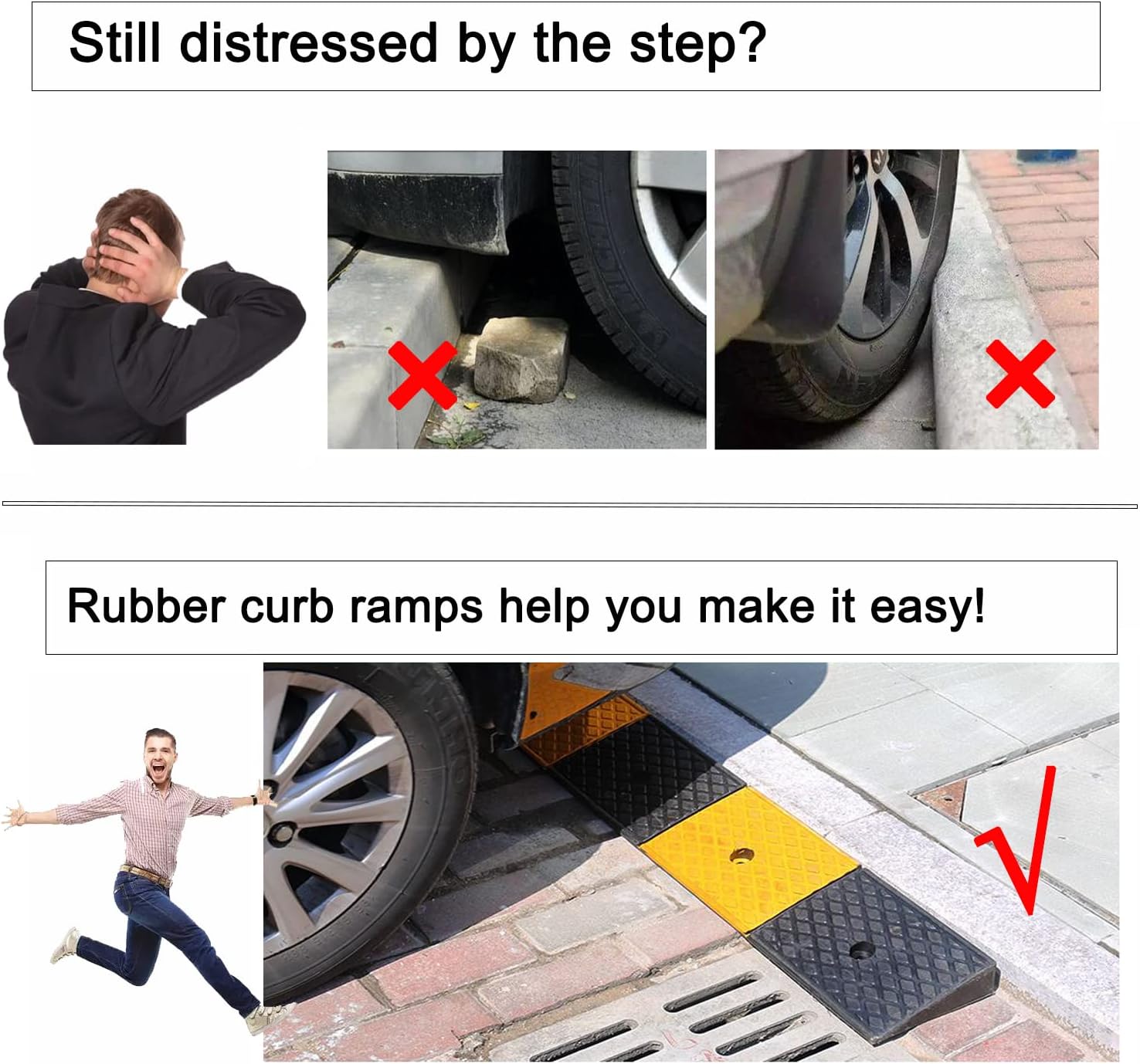 Still distressed by the step?

Rubber curb ramps help you make it easy!