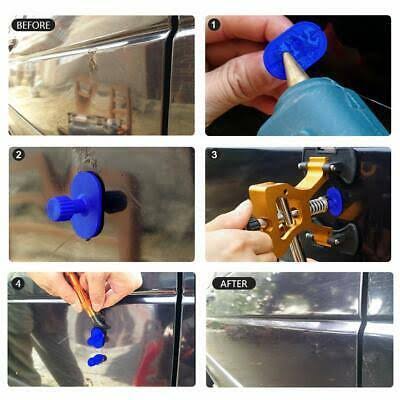 BEFORE

1

2

3

4

AFTER