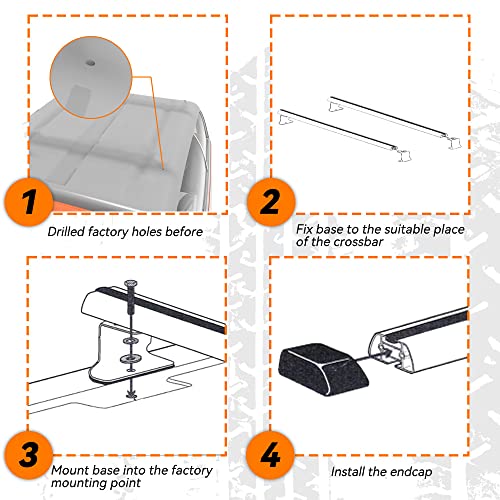 1
Drilled factory holes before

2
Fix base to the suitable place of the crossbar

3
Mount base into the factory mounting point

4
Install the endcap