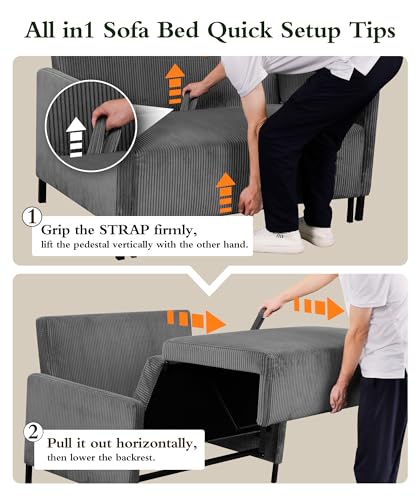 All in1 Sofa Bed Quick Setup Tips

1
Grip the STRAP firmly,
lift the pedestal vertically with the other hand.

2
Pull it out horizontally,
then lower the backrest.