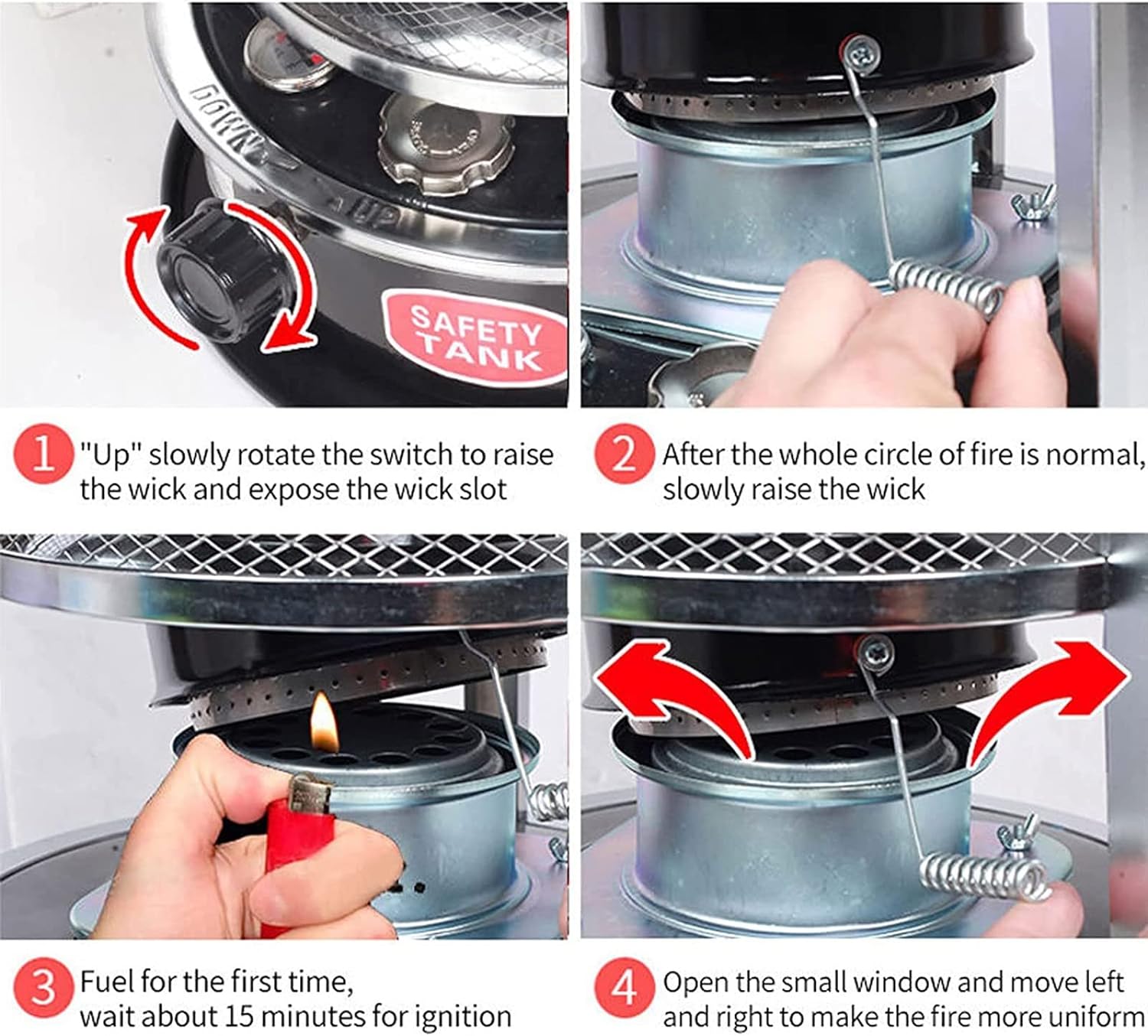 DOWN UP

SAFETY TANK

1 "Up" slowly rotate the switch to raise the wick and expose the wick slot

2 After the whole circle of fire is normal, slowly raise the wick

3 Fuel for the first time, wait about 15 minutes for ignition

4 Open the small window and move left and right to make the fire more uniform