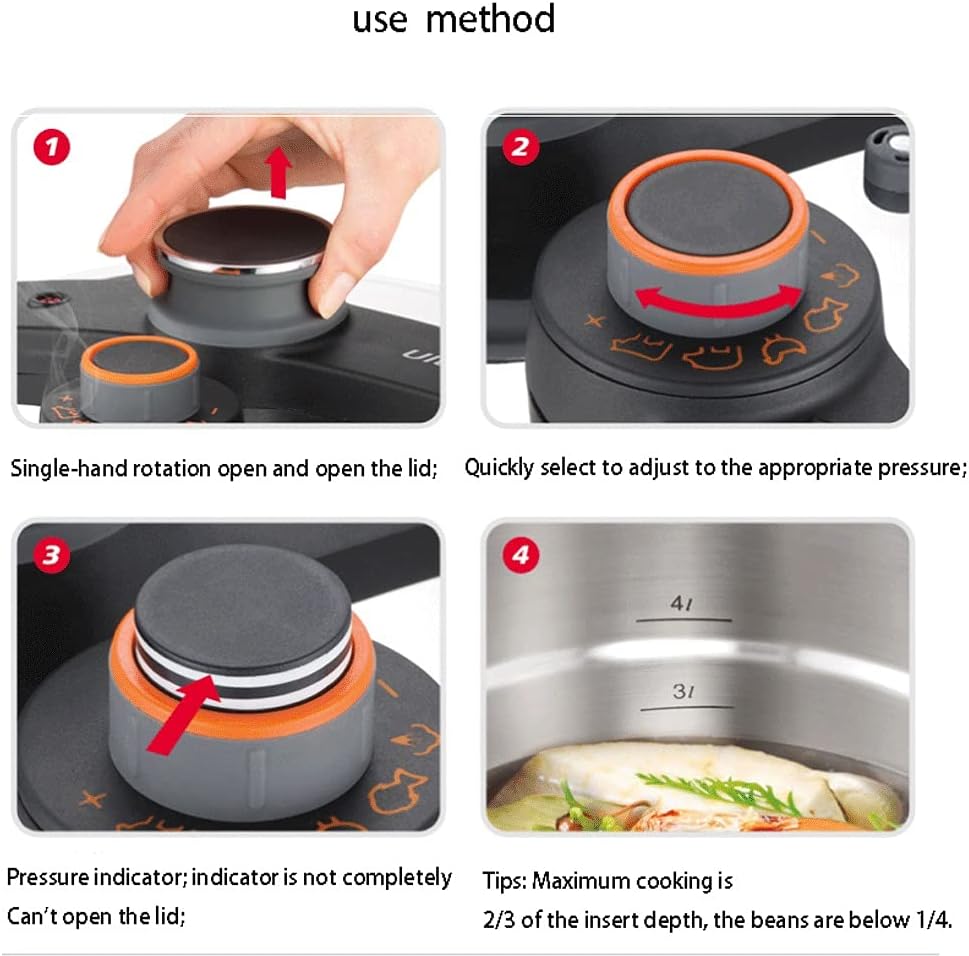 use method

1

2

Single-hand rotation open and open the lid;

Quickly select to adjust to the appropriate pressure;

3

4

4l

3l

Pressure indicator; indicator is not completely Can't open the lid;

Tips: Maximum cooking is 2/3 of the insert depth, the beans are below 1/4.