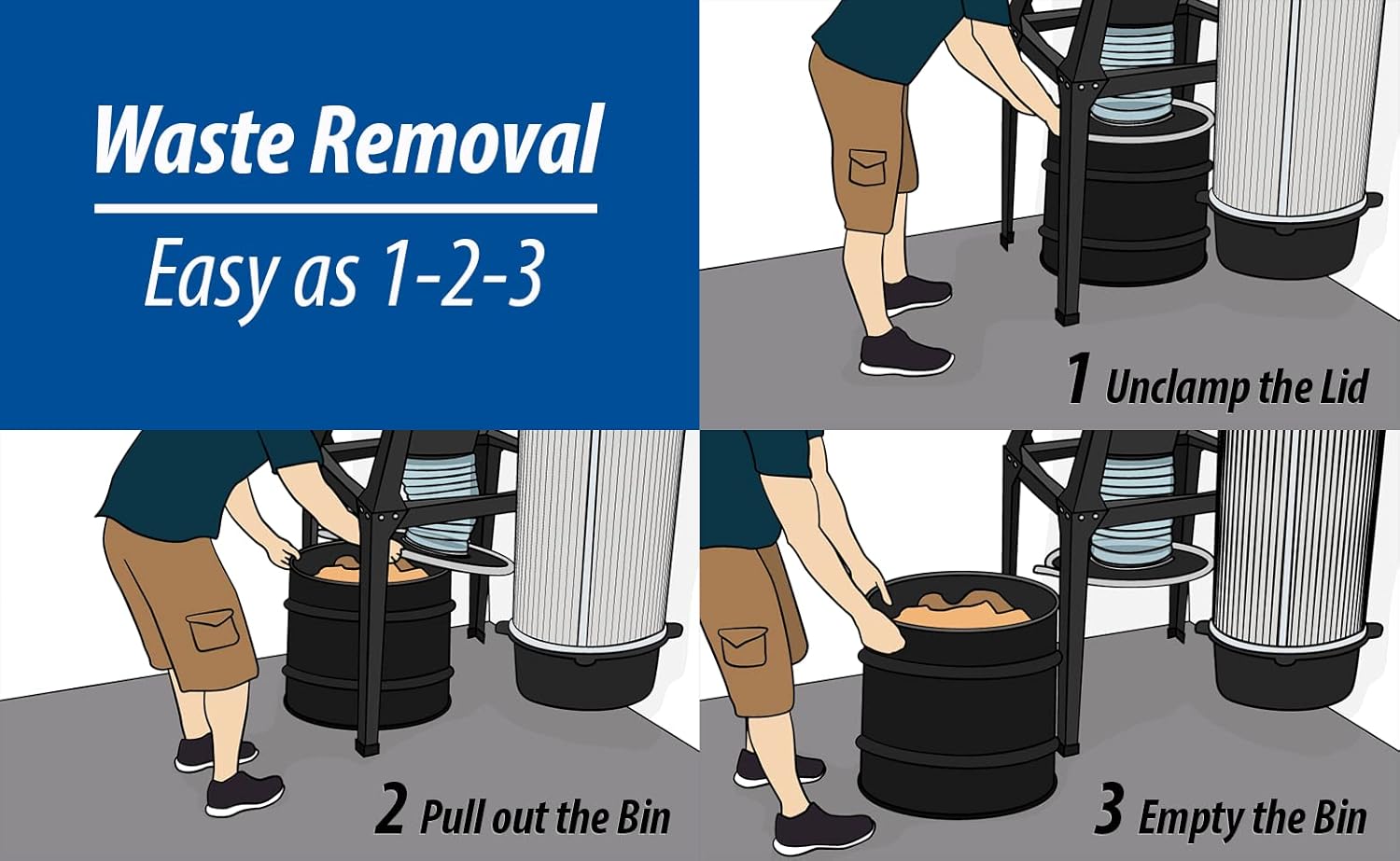 Waste Removal

Easy as 1-2-3

1 Unclamp the Lid

2 Pull out the Bin

3 Empty the Bin