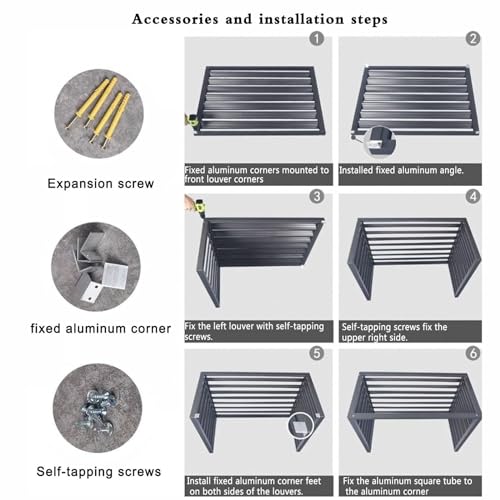 Accessories and installation steps

Expansion screw

fixed aluminum corner

Self-tapping screws

1

Fixed aluminum corners mounted to front louver corners

2

Installed fixed aluminum angle.

3

Fix the left louver with self-tapping screws.

4

Self-tapping screws fix the upper right side.

5

Install fixed aluminum corner feet on both sides of the louvers.

6

Fix the aluminum square tube to the aluminum corner