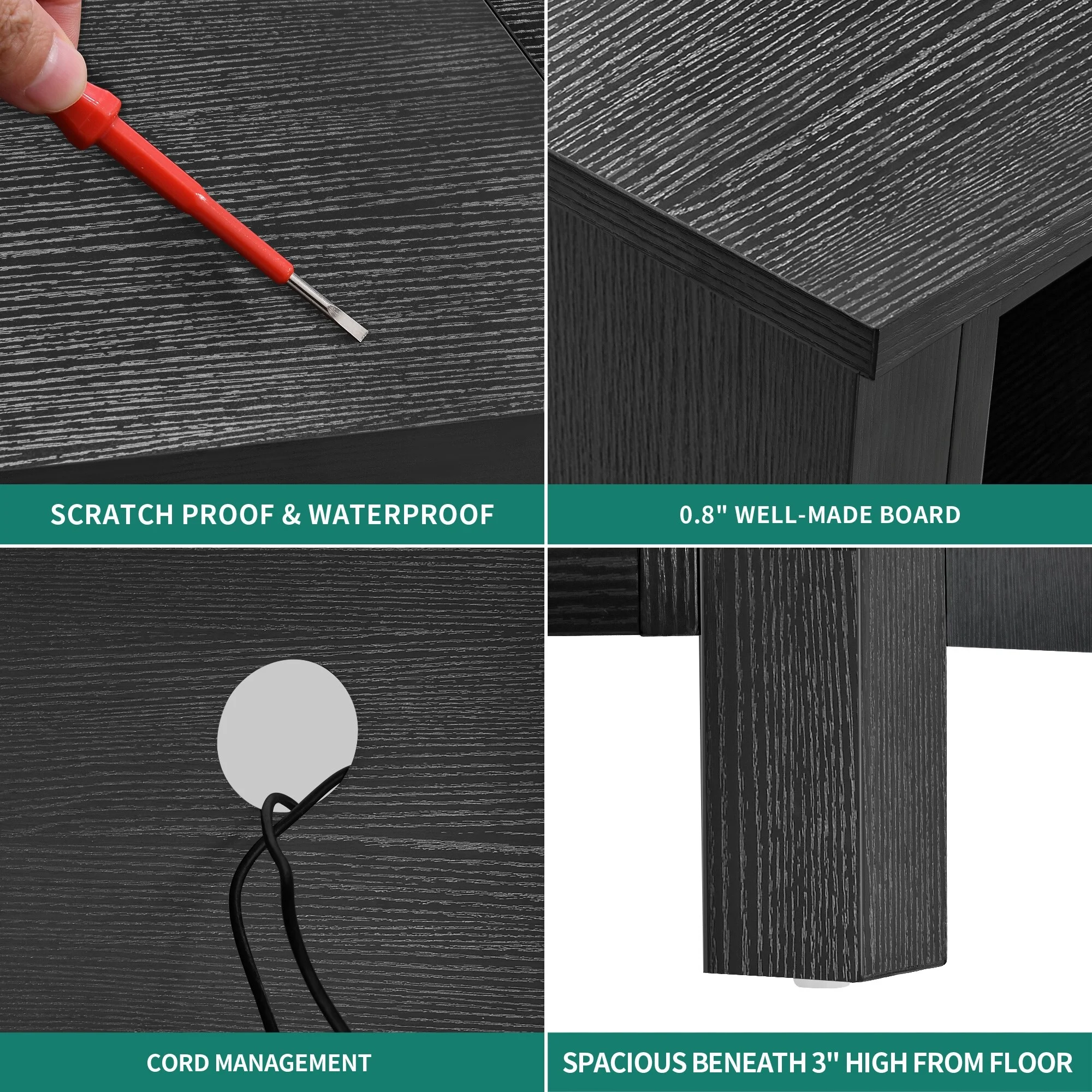 SCRATCH PROOF & WATERPROOF

0.8" WELL-MADE BOARD

CORD MANAGEMENT

SPACIOUS BENEATH 3" HIGH FROM FLOOR