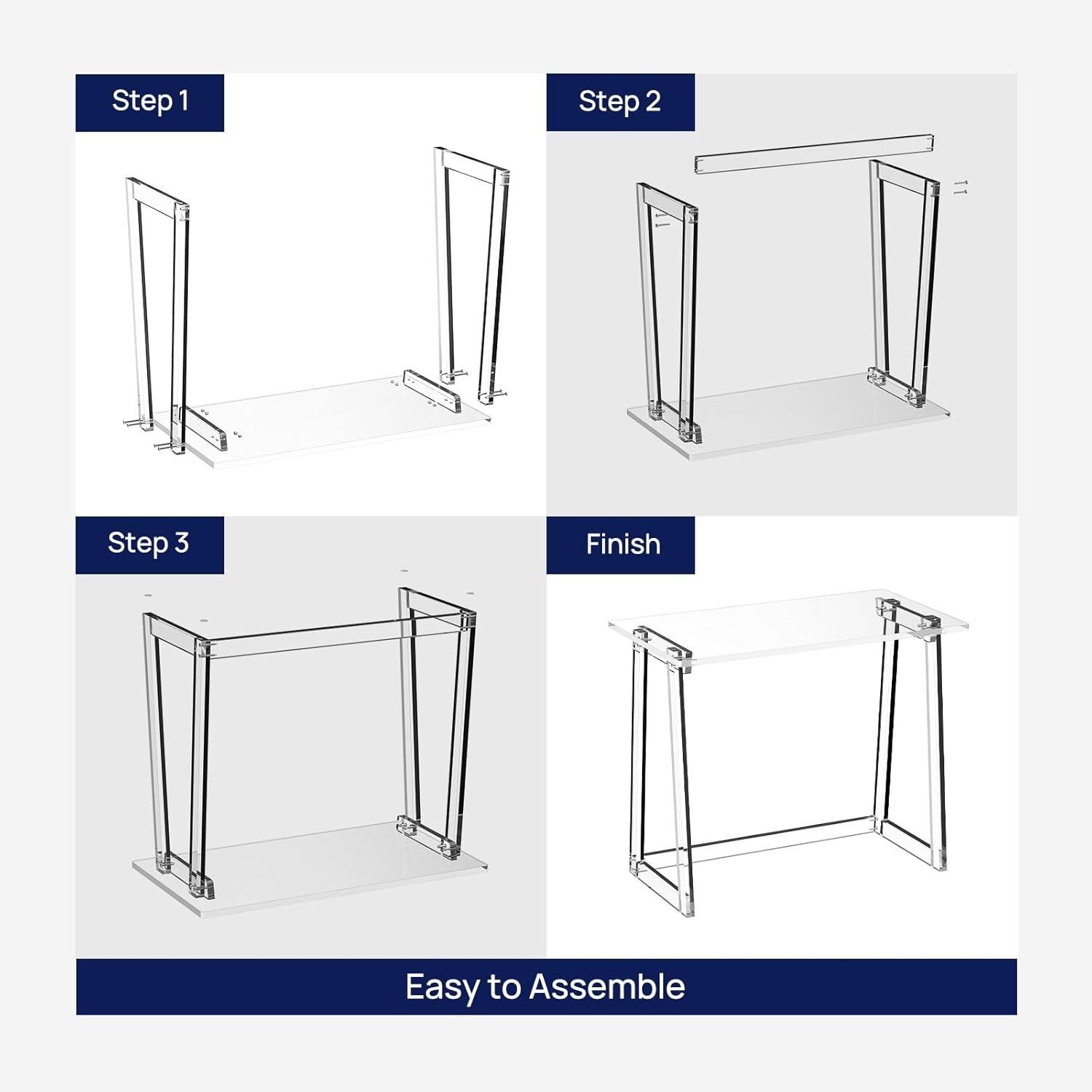 Step 1

Step 2

Step 3

Finish

Easy to Assemble