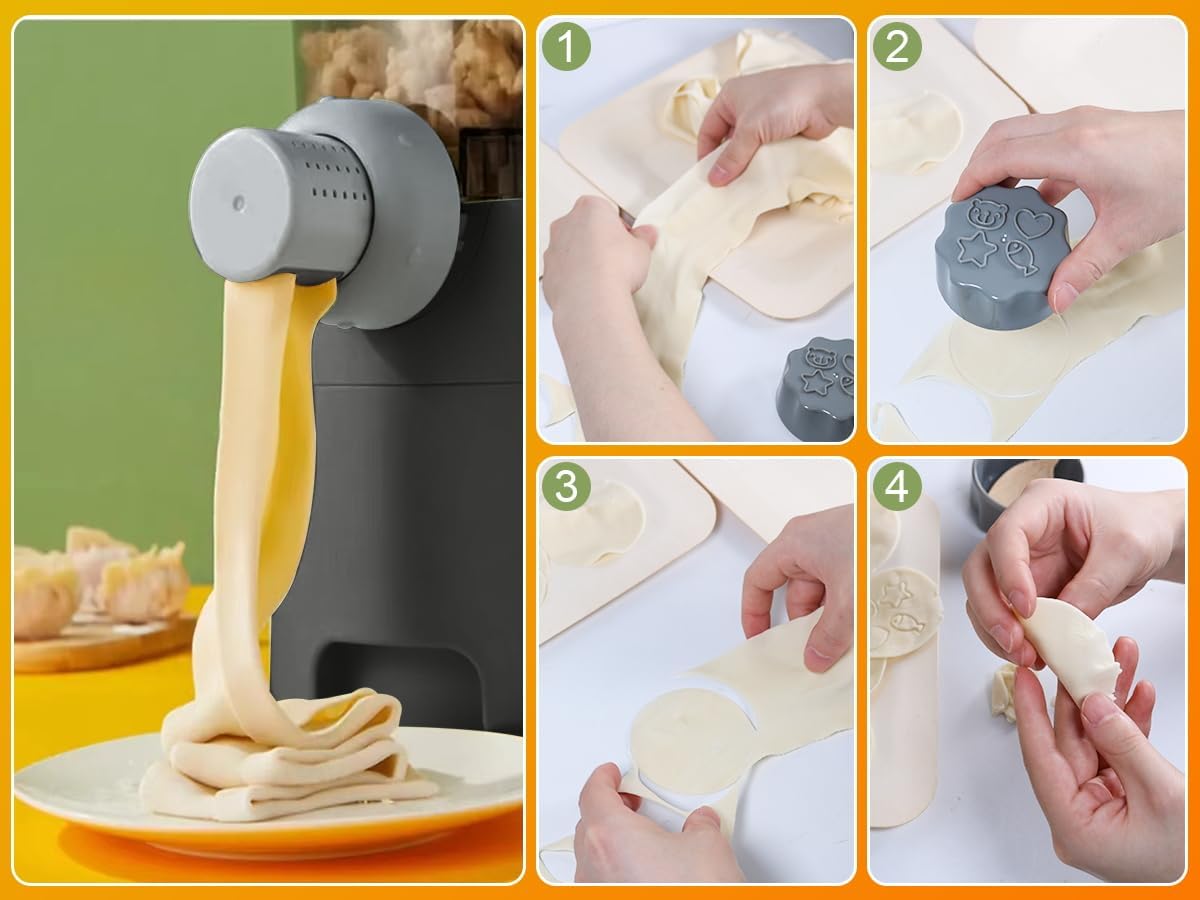 1

2

3

4