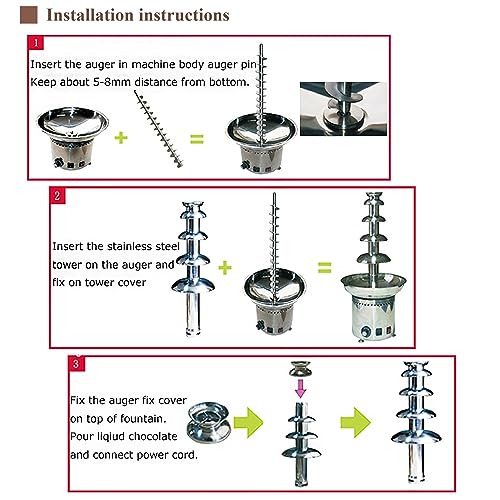 Installation instructions

1

Insert the auger in machine body auger pin
Keep about 5-8mm distance from bottom.

+ =

2

Insert the stainless steel tower on the auger and fix on tower cover

+ =

3

Fix the auger fix cover on top of fountain. Pour liqiud chocolate and connect power cord.