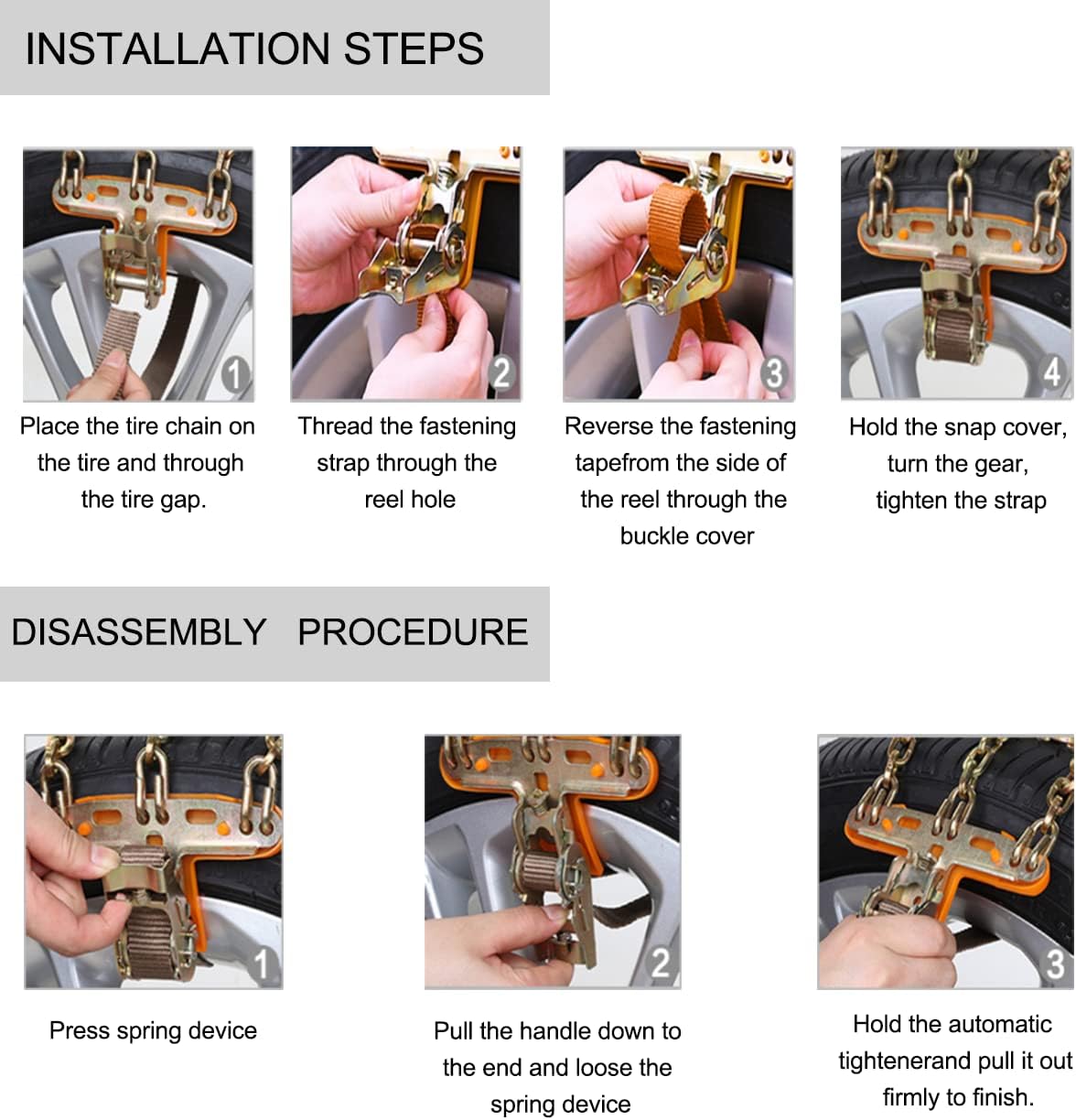 INSTALLATION STEPS

1
Place the tire chain on the tire and through the tire gap.

2
Thread the fastening strap through the reel hole

3
Reverse the fastening tapefrom the side of the reel through the buckle cover

4
Hold the snap cover, turn the gear, tighten the strap

DISASSEMBLY PROCEDURE

1
Press spring device

2
Pull the handle down to the end and loose the spring device

3
Hold the automatic tightenerand pull it out firmly to finish.