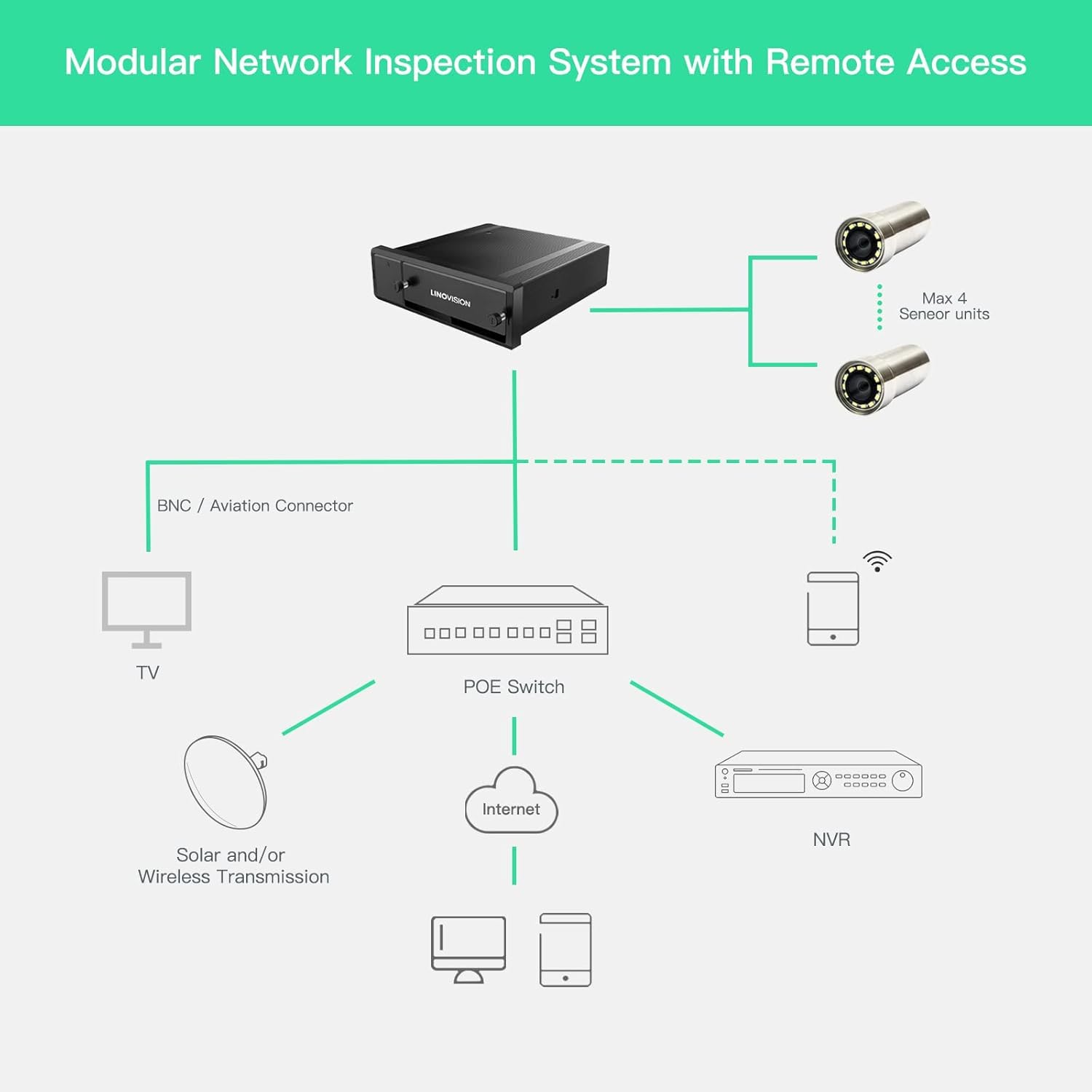 Modular Network Inspection System with Remote Access

LINOVISION

Max 4
Seneor units

BNC / Aviation Connector

TV

POE Switch

Solar and/or
Wireless Transmission

Internet

NVR