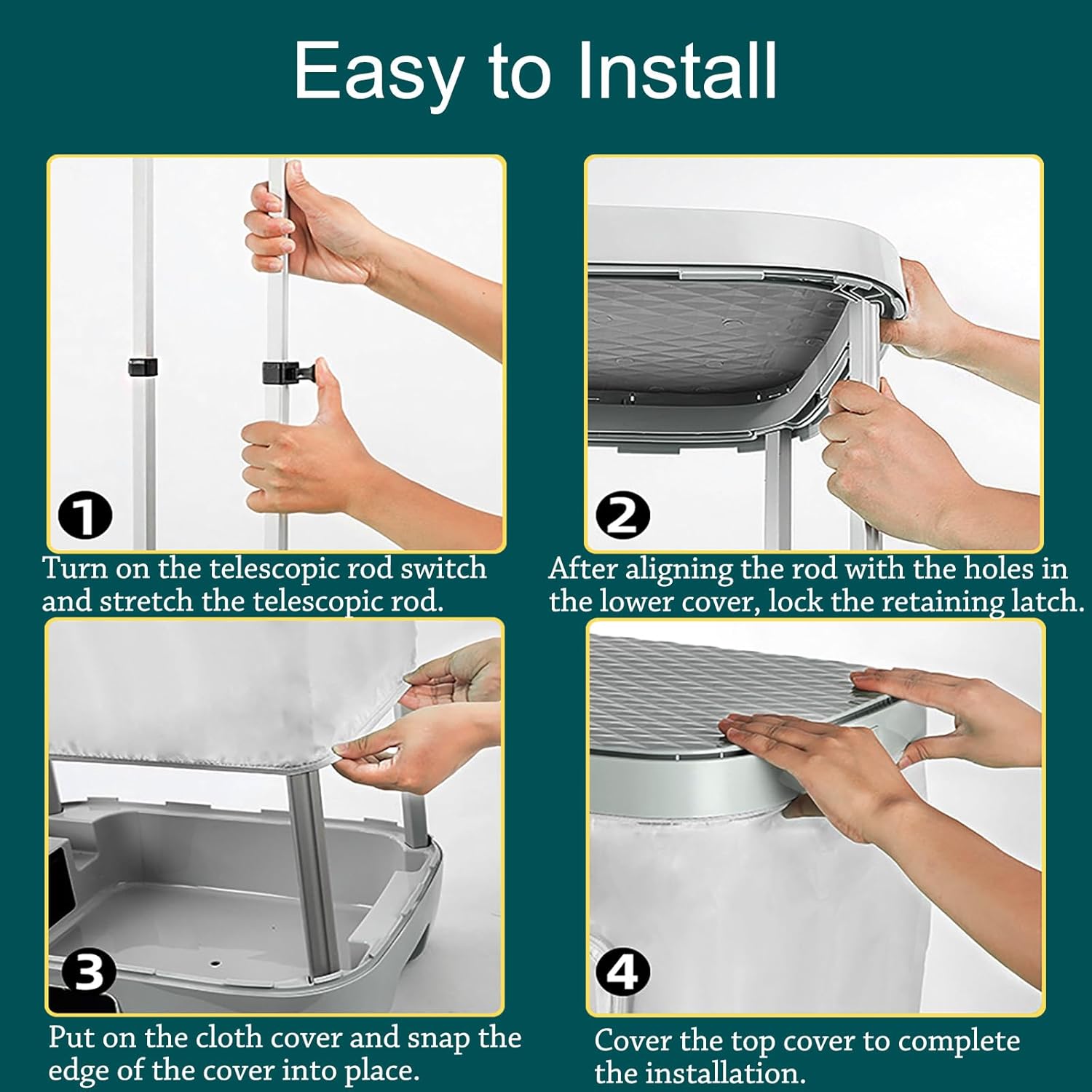 Easy to Install

1

Turn on the telescopic rod switch and stretch the telescopic rod.

2

After aligning the rod with the holes in the lower cover, lock the retaining latch.

3

Put on the cloth cover and snap the edge of the cover into place.

4

Cover the top cover to complete the installation.